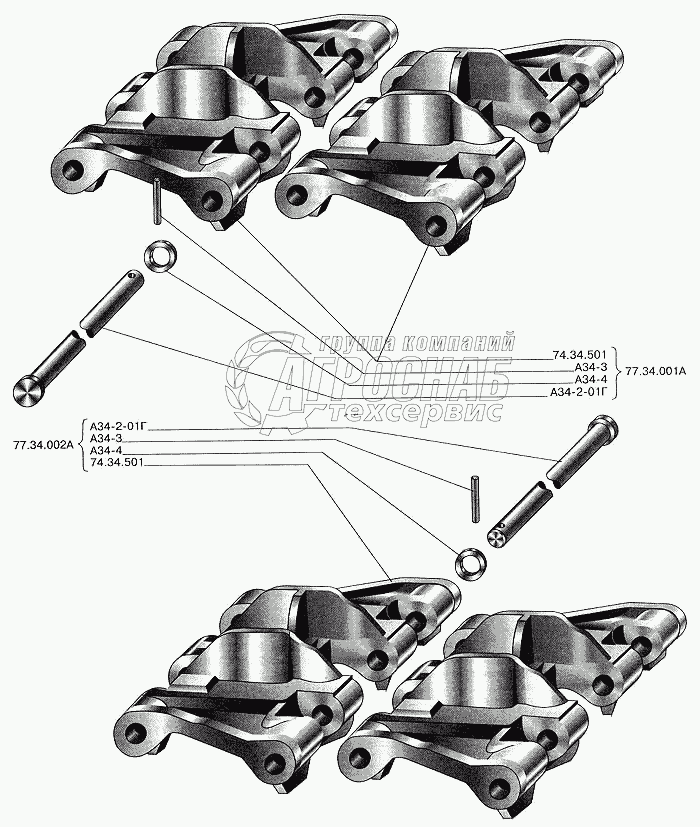 группа компаний
АГРОСНАБ
техсервис

74.34.501
А34-3
А34-4
А34-2-01Г
77.34.001А

77.34.002А
А34-2-01Г
А34-3
А34-4
74.34.501