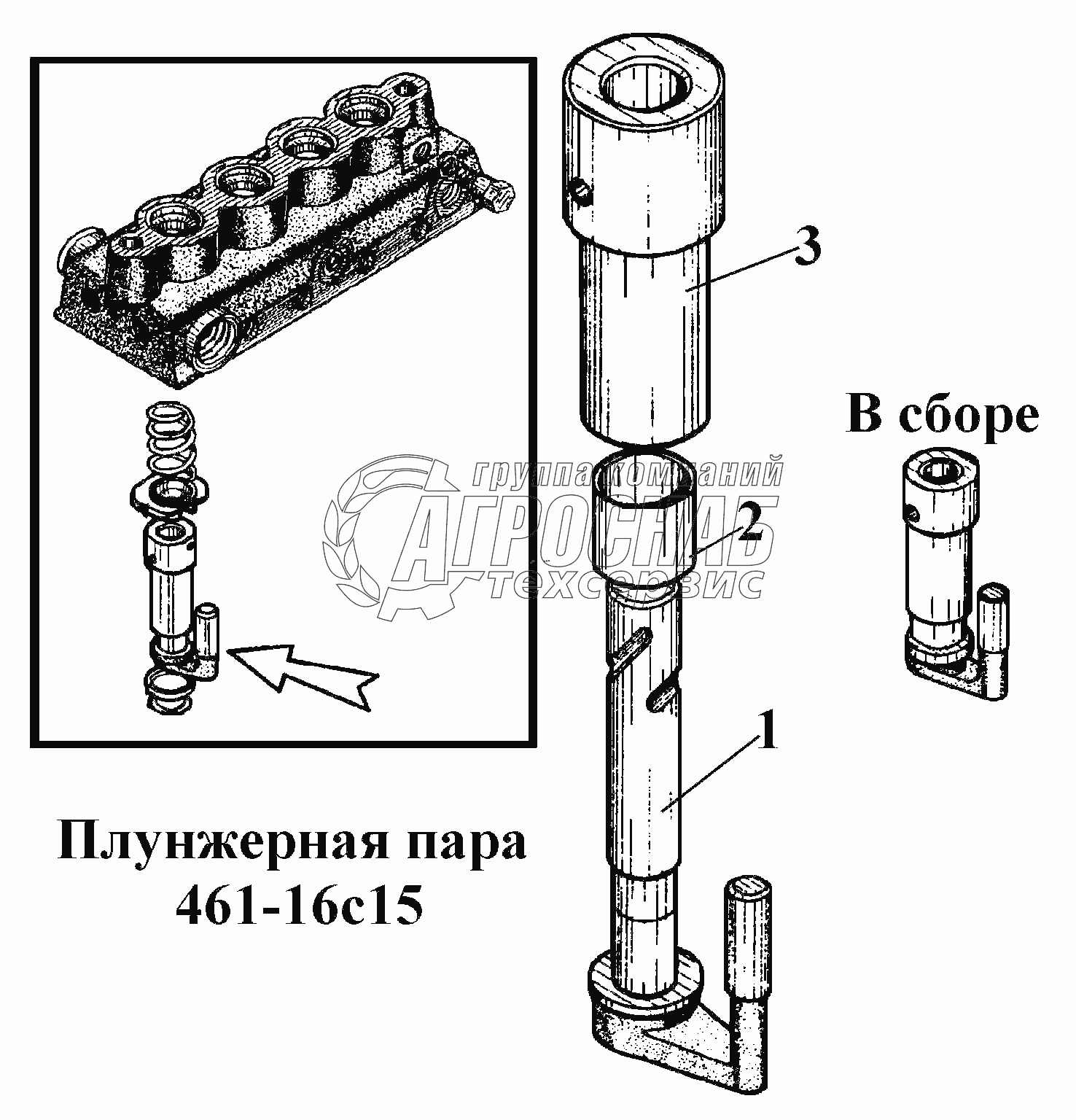 3

В сборе

группа компаний
АГРОСНАБ
техсервис

2

1

Плунжерная пара
461-16с15