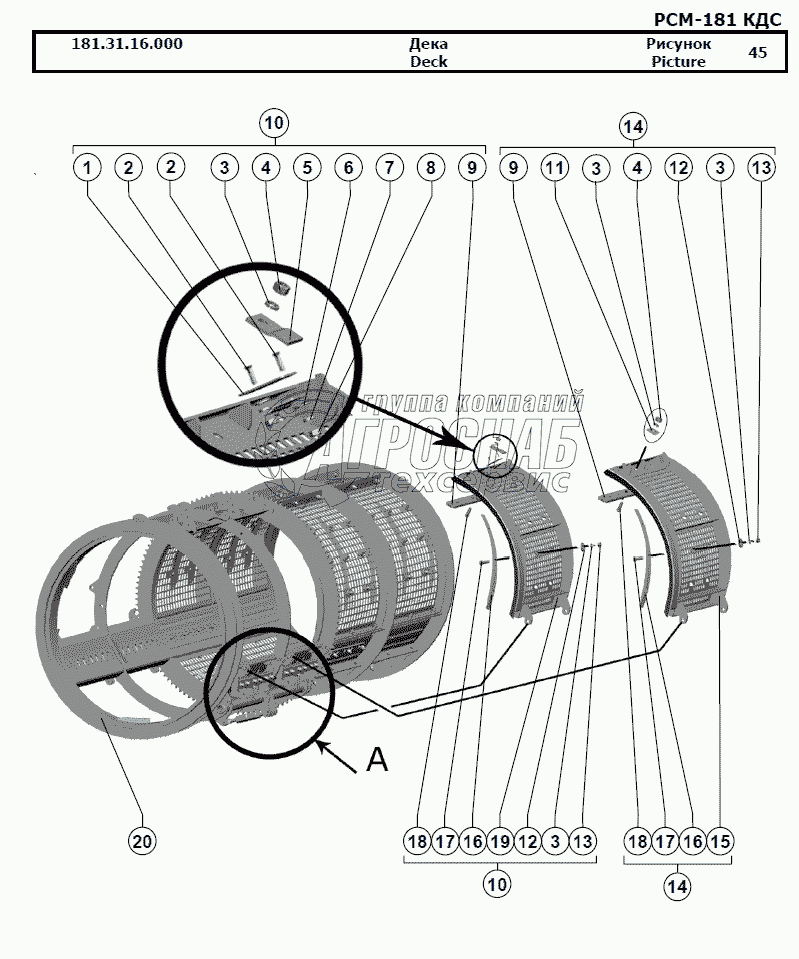 РСМ-181 КДС

| 181.31.16.000 | Дека Deck | Рисунок Picture | 45 |
|---|---|---|---|

10
1 2 2 3 4 5 6 7 8 9
14
9 11 3 4 12 3 13

группа компаний
АГРОСНАБ
техсервис

A

20

18 17 16 19 12 3 13
10

18 17 16 15
14