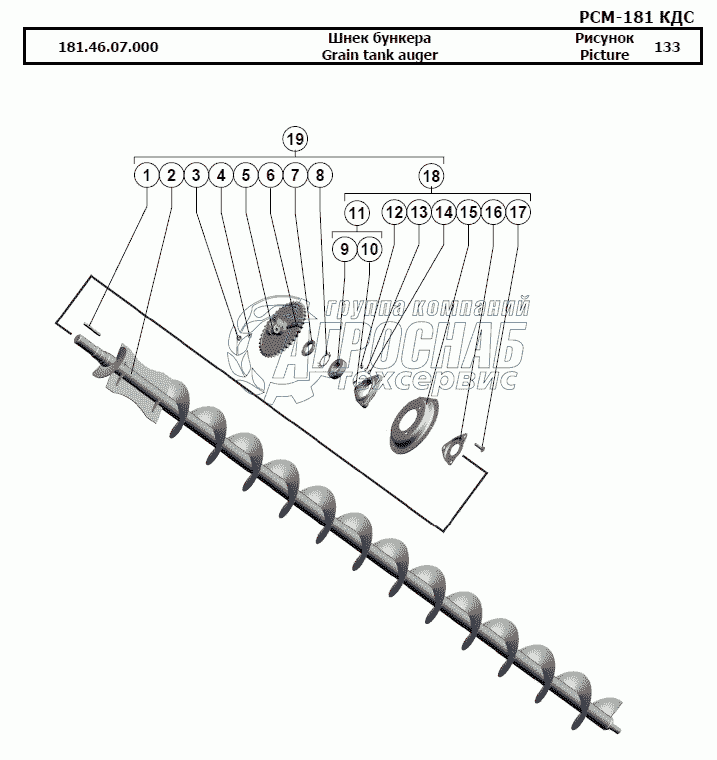 РСМ-181 КДС

| 181.46.07.000 | Шнек бункера Grain tank auger | Рисунок Picture | 133 |
|---|---|---|---|

19
1 2 3 4 5 6 7 8
18
11
12 13 14 15 16 17
9 10

группа компаний
АГРОСНАБ
техсервис