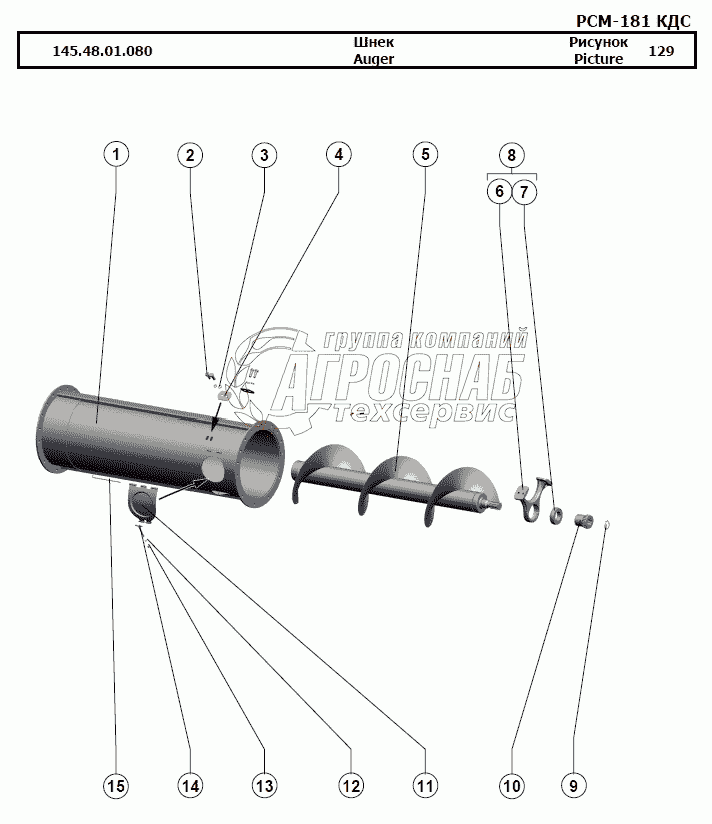 РСМ-181 КДС

| 145.48.01.080 | Шнек Auger | Рисунок Picture | 129 |
|---|---|---|---|

1 2 3 4 5 8 6 7

группа компаний
АГРОСНАБ
техсервис

15 14 13 12 11 10 9