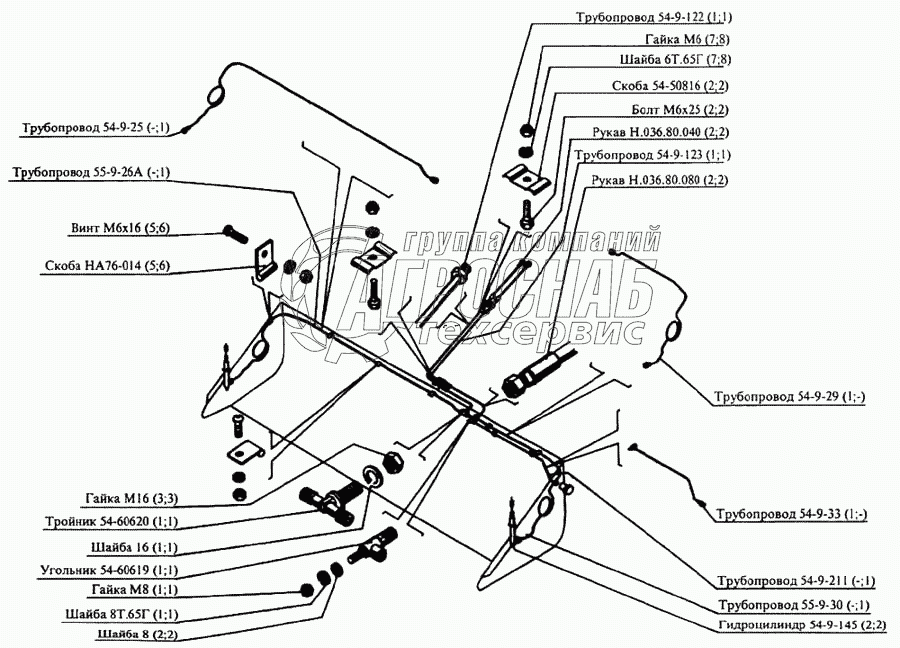 Трубопровод 54-9-122 (1;1)
Гайка М6 (7;8)
Шайба 6Т.65Г (7;8)
Скоба 54-50816 (2;2)
Болт М6х25 (2;2)
Рукав Н.036.80.040 (2;2)
Трубопровод 54-9-123 (1;1)
Рукав Н.036.80.080 (2;2)
Трубопровод 54-9-25 (-;1)
Трубопровод 55-9-26А (-;1)
Винт М6х16 (5;6)
Скоба НА76-014 (5;6)
группа компаний
АГРОСНАБ
техсервис
Трубопровод 54-9-29 (1;-)
Трубопровод 54-9-33 (1;-)
Гайка М16 (3;3)
Тройник 54-60620 (1;1)
Шайба 16 (1;1)
Угольник 54-60619 (1;1)
Гайка М8 (1;1)
Шайба 8Т.65Г (1;1)
Шайба 8 (2;2)
Трубопровод 54-9-211 (-;1)
Трубопровод 55-9-30 (-;1)
Гидроцилиндр 54-9-145 (2;2)