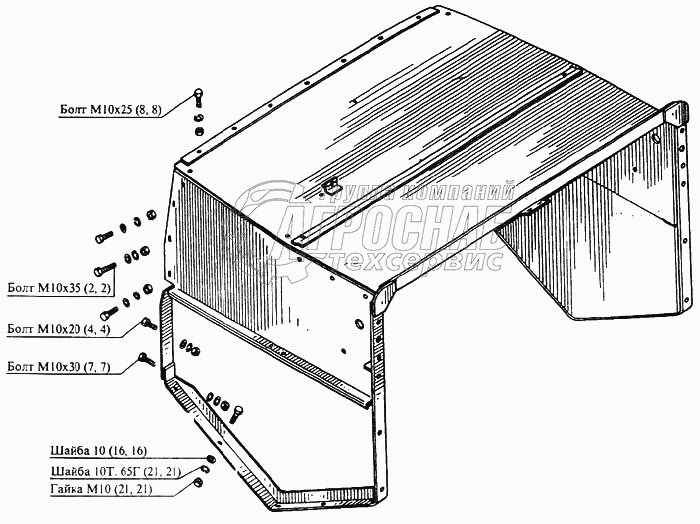 Болт М10х25 (8, 8)

Болт М10х35 (2, 2)

Болт М10х20 (4, 4)

Болт М10х30 (7, 7)

Шайба 10 (16, 16)

Шайба 10Т. 65Г (21, 21)

Гайка М10 (21, 21)

группа компаний
АГРОСНАБ
техсервис