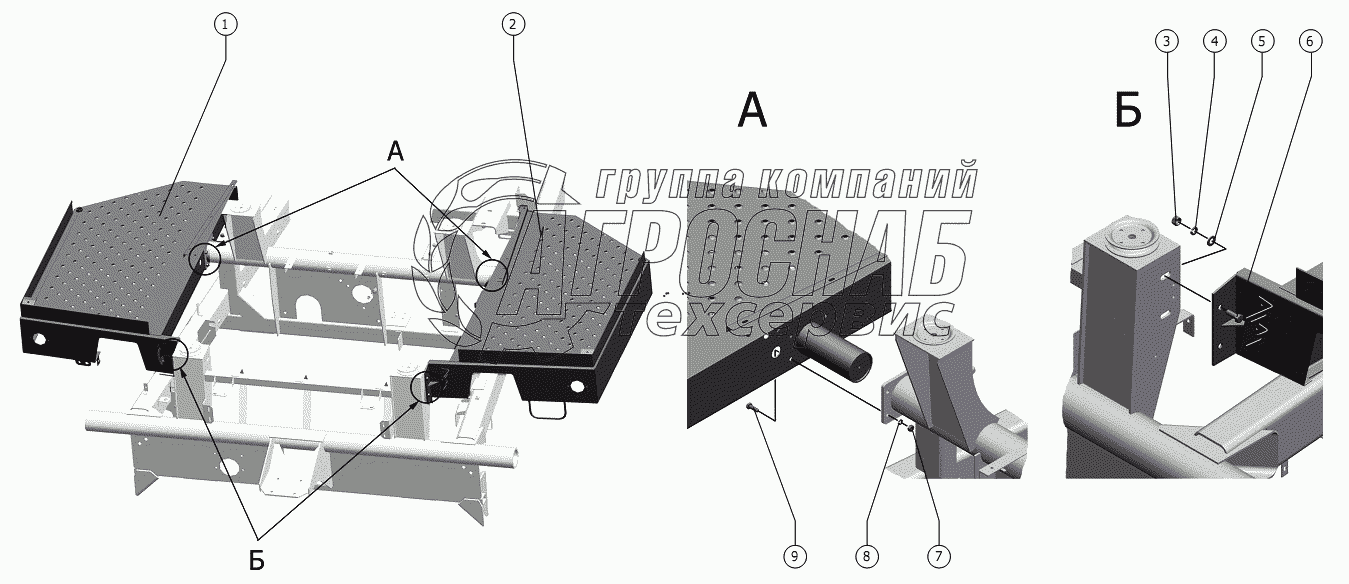 1
2
А
Б
А
Б
3
4
5
6
9
8
7
группа компаний
АГРОСНАБ
техсервис