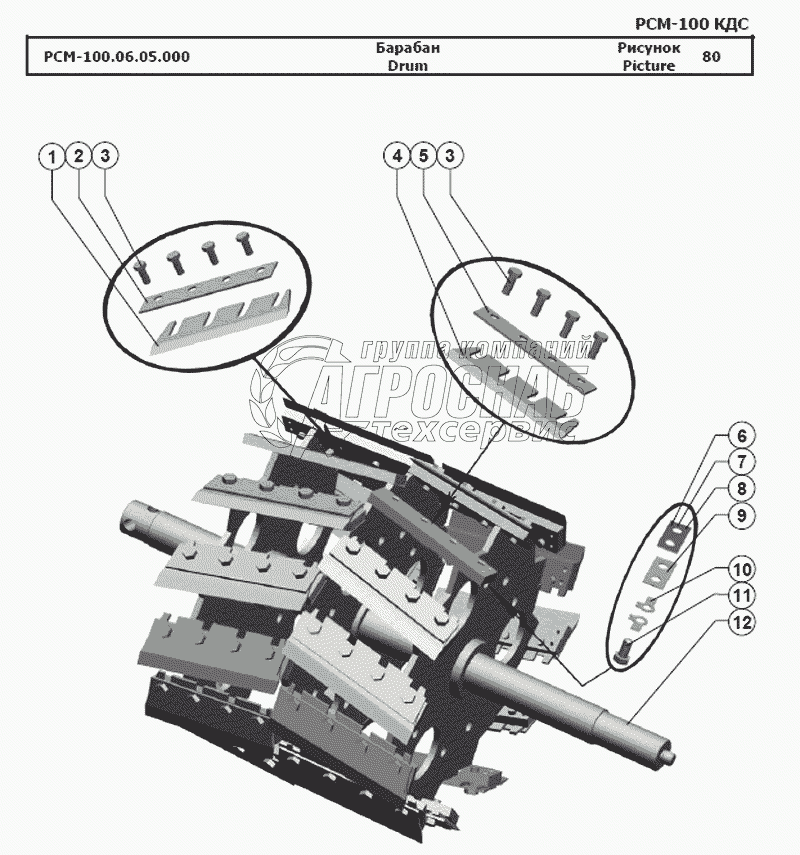 РСМ-100 КДС

| РСМ-100.06.05.000 | Барабан Drum | Рисунок Picture | 80 |
|---|---|---|---|

1 2 3

4 5 3

группа компаний
АГРОСНАБ
техсервис

6
7
8
9
10
11
12