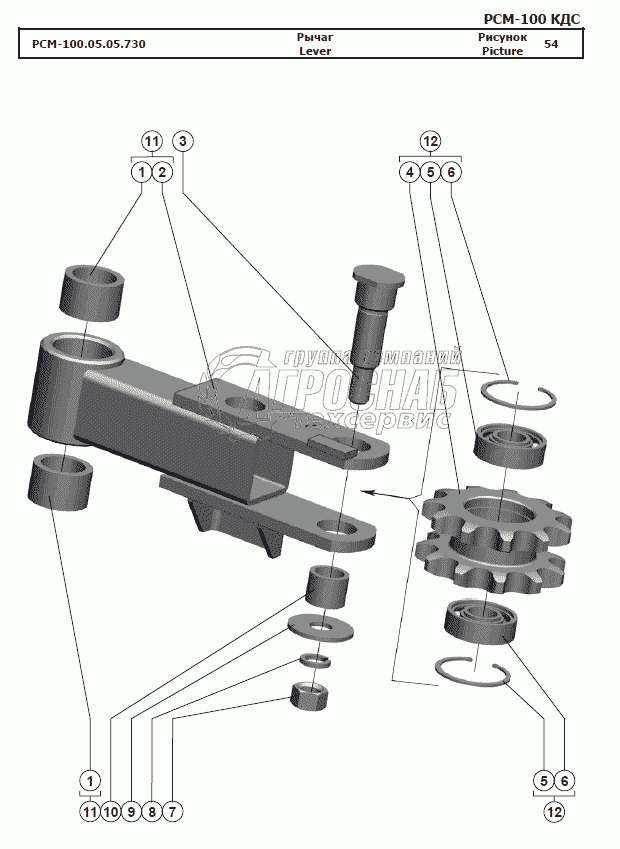 РСМ-100 КДС

| РСМ-100.05.05.730 | Рычаг Lever | Рисунок Picture | 54 |
|---|---|---|---|

11
1 2
3

12
4 5 6

группа компаний
АГРОСНАБ
техсервис

1
11 10 9 8 7

5 6
12