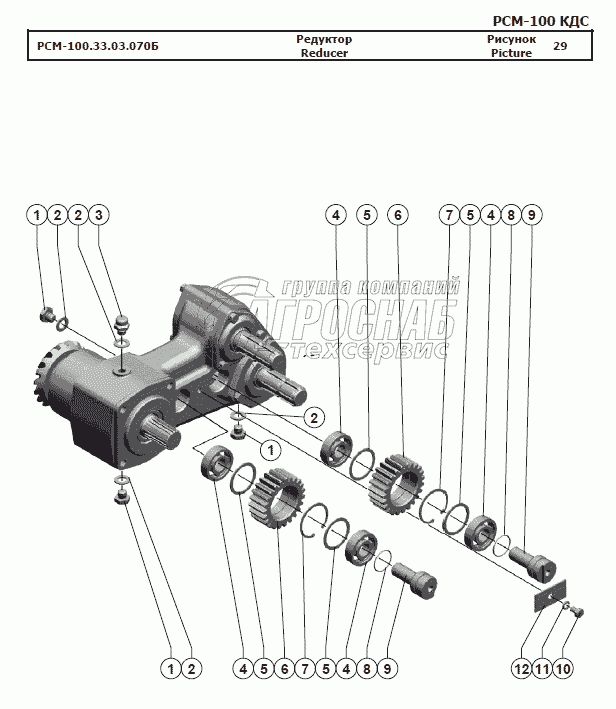 РСМ-100 КДС

| РСМ-100.33.03.070Б | Редуктор Reducer | Рисунок Picture | 29 |
|---|---|---|---|

1 2 2 3

4 5 6

7 5 4 8 9

группа компаний
АГРОСНАБ
техсервис

2

1

1 2

4 5 6 7 5 4 8 9

12 11 10