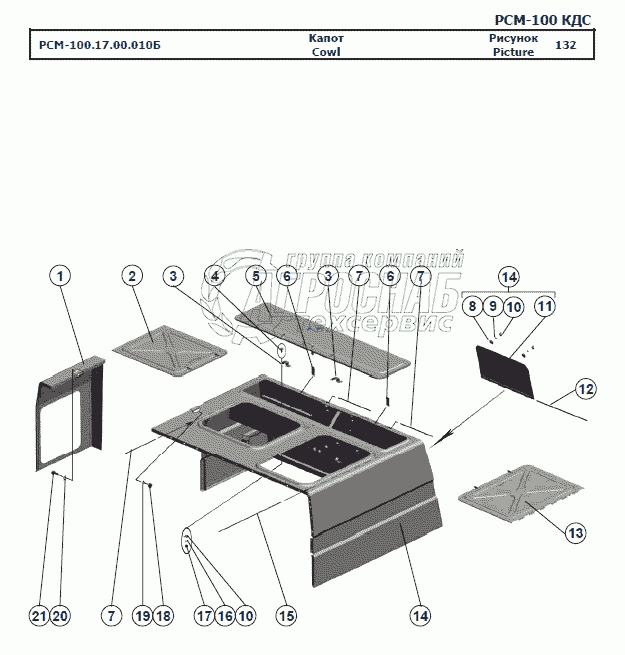 РСМ-100 КДС

| РСМ-100.17.00.010Б | Капот Cowl | Рисунок Picture | 132 |
|---|---|---|---|

группа компаний
АГРОСНАБ
техсервис

1 2 3 4 5 6 3 7 6 7 14 8 9 10 11 12 13

21 20 7 19 18 17 16 10 15 14