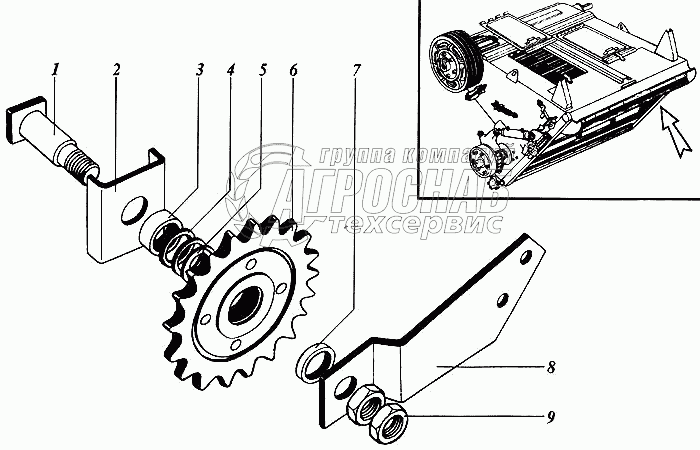 1
2
3
4
5
6
7
8
9
группа компаний
АГРОСНАБ
техсервис