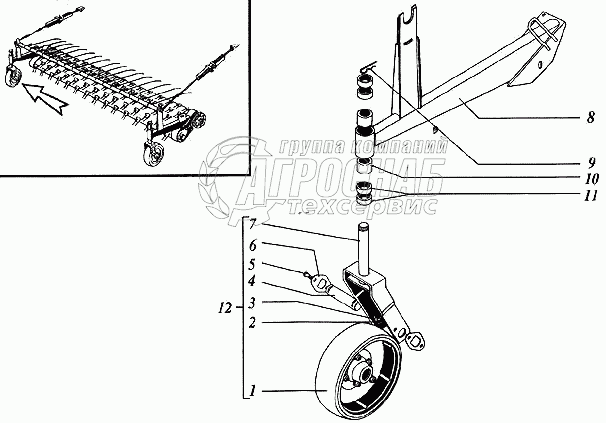 группа компаний
АГРОСНАБ
техсервис

8
9
10
11
7
6
5
4
12
3
2
1