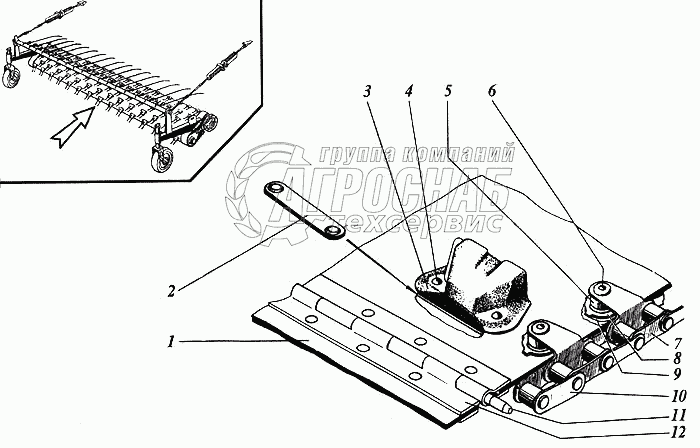 группа компаний
АГРОСНАБ
техсервис

3 4 5 6

2

1

7
8
9
10
11
12