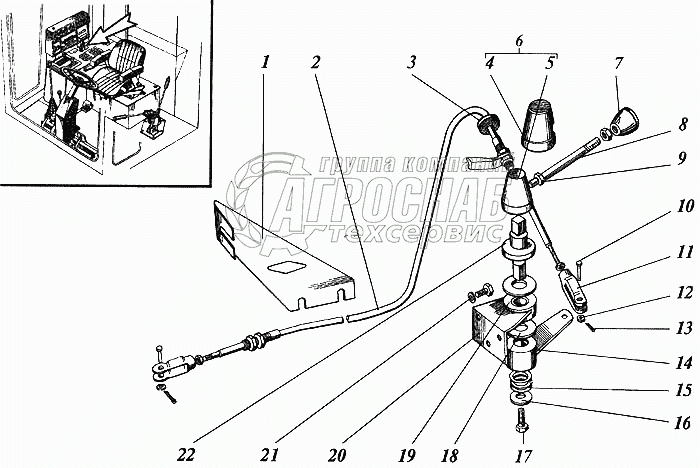 1
2
3
6
4
5
7
8
9
10
11
12
13
14
15
16
17
18
19
20
21
22

группа компаний
АГРОСНАБ
техсервис