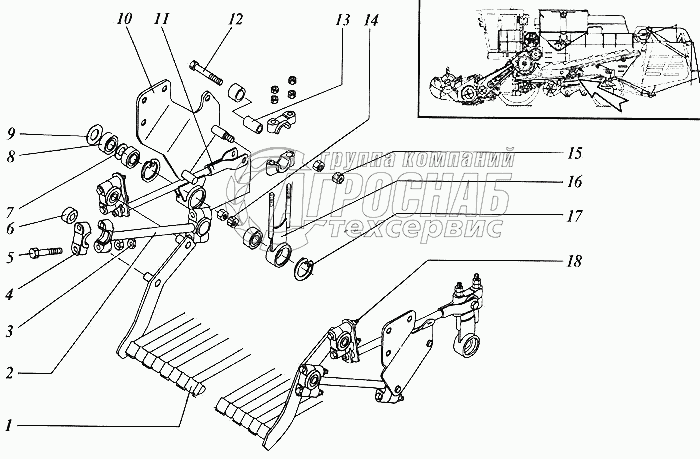 10 11 12 13 14

9
8
7
6
5
4
3
2
1

15
16
17
18

группа компаний
АГРОСНАБ
техсервис