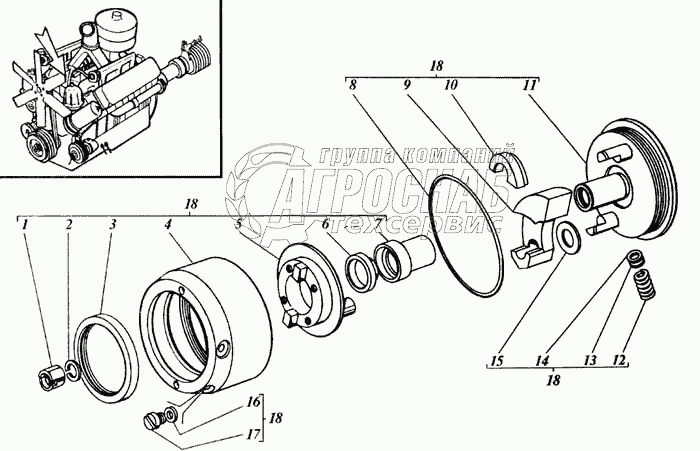 18
8 9 10 11

группа компаний
АГРОСНАБ
техсервис

18
1 2 3 4 5 6 7

15 14 13 12
18

16
17
18