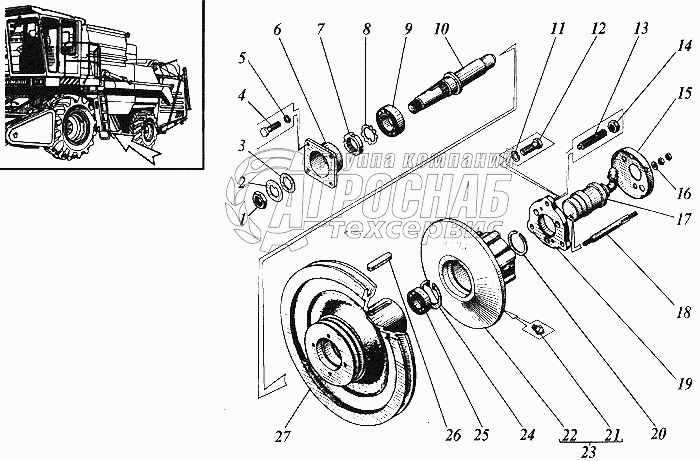 6 7 8 9 10 11 12 13 14 15
5
4
3
2
1
16
17
18
19
20
27 26 25 24 22 21
23

Группа компаний
АГРОСНАБ
техсервис