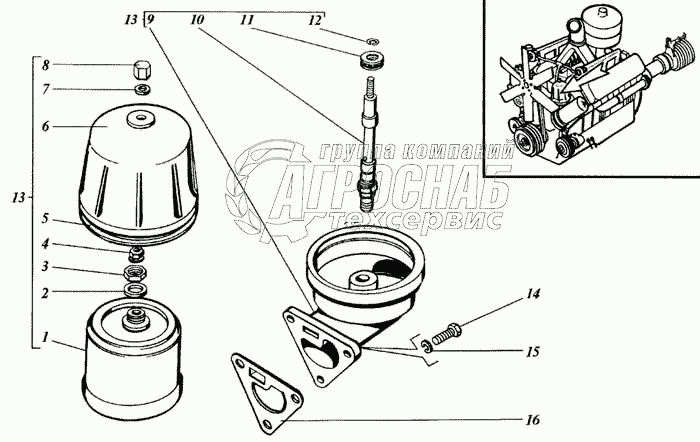 13 9 10 11 12

8
7
6
13
5
4
3
2
1

группа компаний
АГРОСНАБ
техсервис

14
15
16