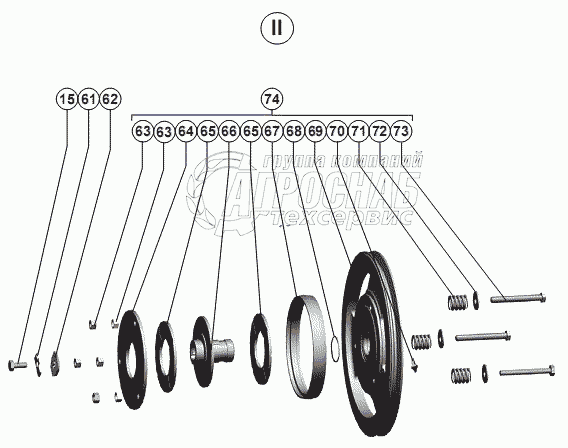 II

15 61 62

74

63 63 64 65 66 65 67 68 69 70 71 72 73

группа компаний
АГРОСНАБ
техсервис