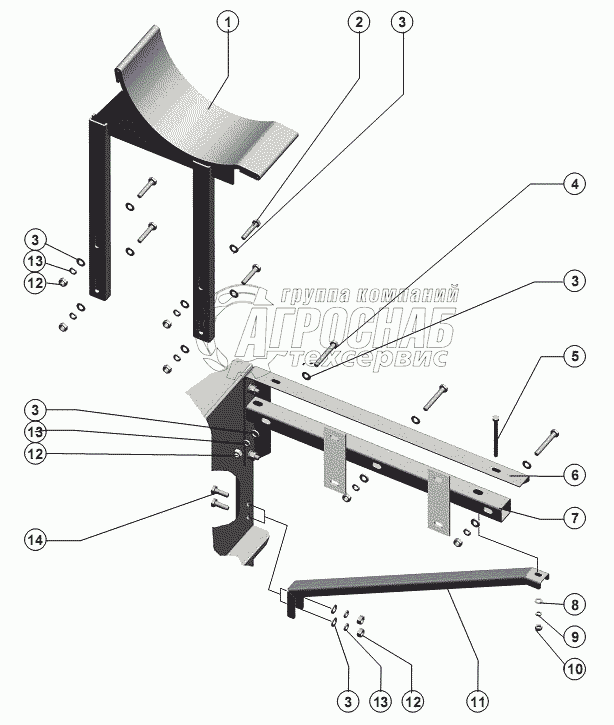 1
2
3
4
3
3
13
12
группа компаний
АГРОСНАБ
техсервис
5
3
13
12
6
7
14
8
9
10
3
13
12
11