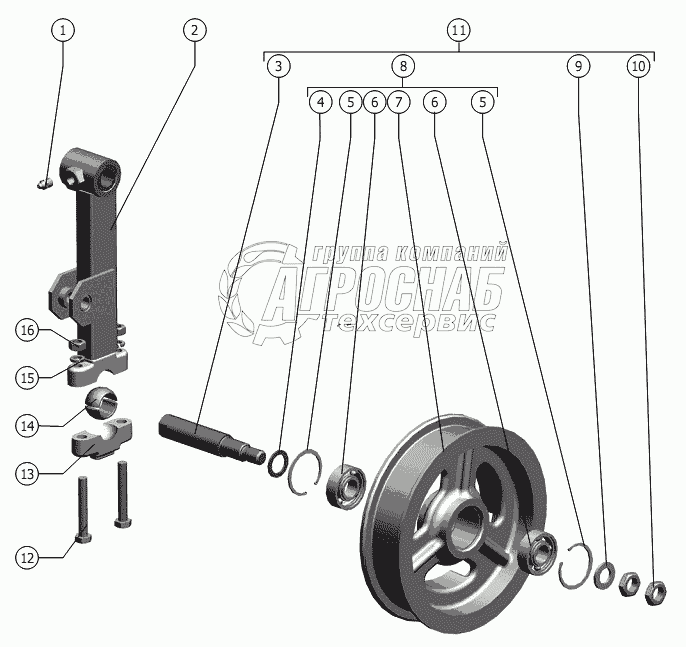 1
2
11
3
8
9
10
4
5
6
7
6
5
группа компаний
АГРОСНАБ
техсервис
16
15
14
13
12