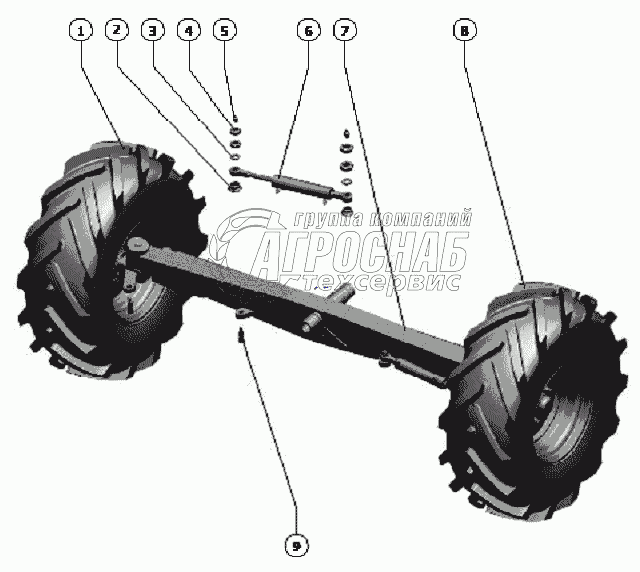 1 2 3 4 5 6 7 8

группа компаний
АГРОСНАБ
техсервис

9