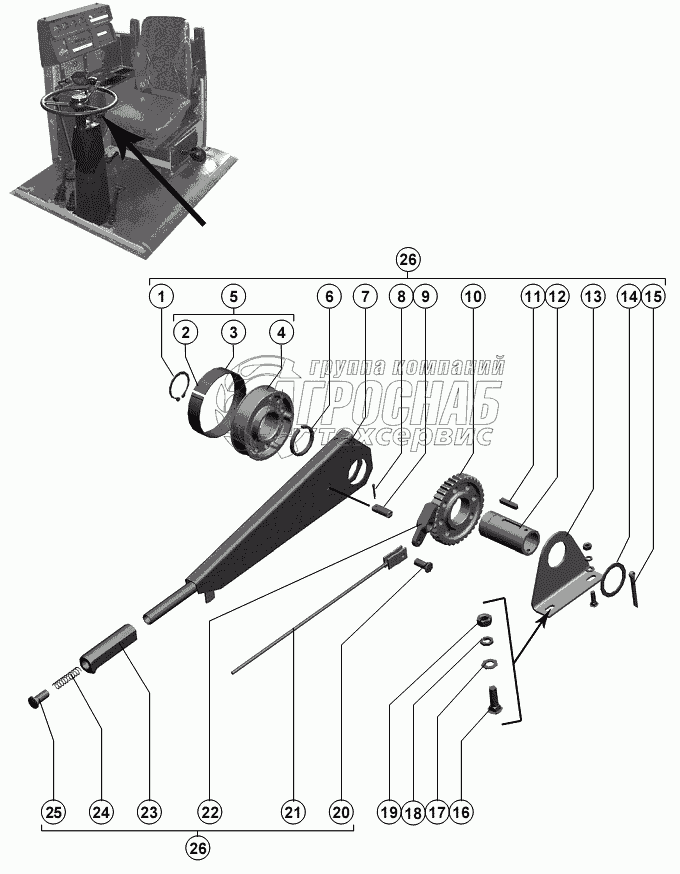 26
1 5 6 7 8 9 10 11 12 13 14 15
2 3 4
группа компаний
АГРОСНАБ
техсервис
25 24 23 22 21 20 19 18 17 16
26