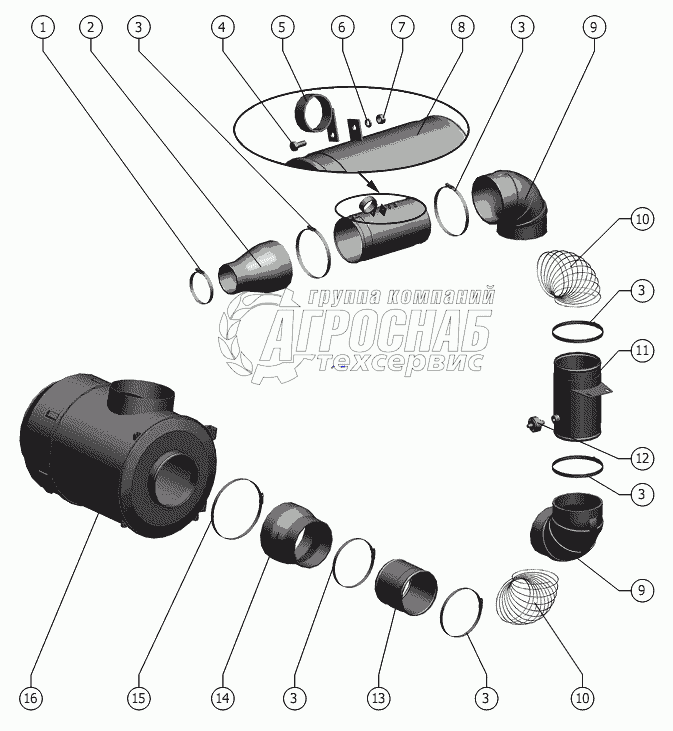 1
2
3
4
5
6
7
8
3
9
10
3
11
12
3
9
10
3
13
3
14
15
16

группа компаний
АГРОСНАБ
техсервис