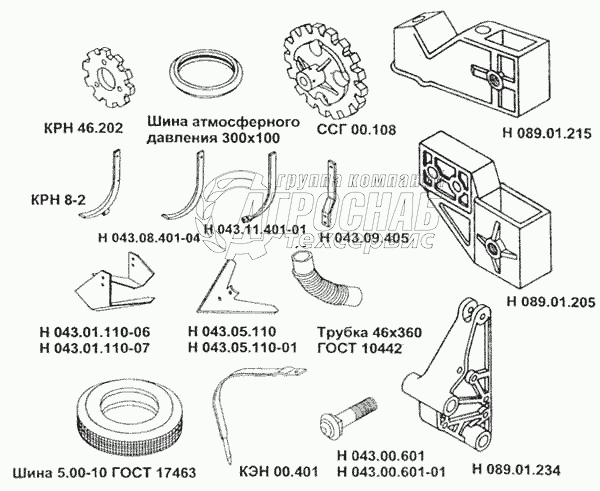 КРН 46.202

Шина атмосферного давления 300х100

ССГ 00.108

Н 089.01.215

КРН 8-2

Н 043.08.401-04

Н 043.11.401-01

Н 043.09.405

группа компаний
АГРОСНАБ
техсервис

Н 089.01.205

Н 043.01.110-06
Н 043.01.110-07

Н 043.05.110
Н 043.05.110-01

Трубка 46х360
ГОСТ 10442

Шина 5.00-10 ГОСТ 17463

КЭН 00.401

Н 043.00.601
Н 043.00.601-01

Н 089.01.234