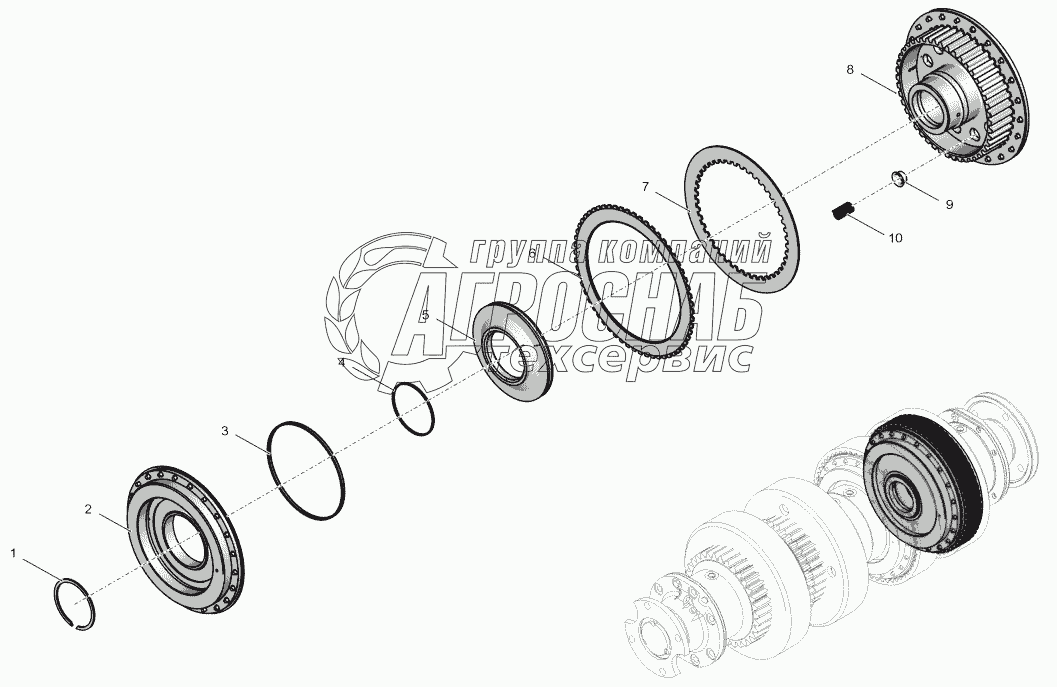 8
7
9
10
группа компаний
АГРОСНАБ
техсервис
5
4
3
2
1