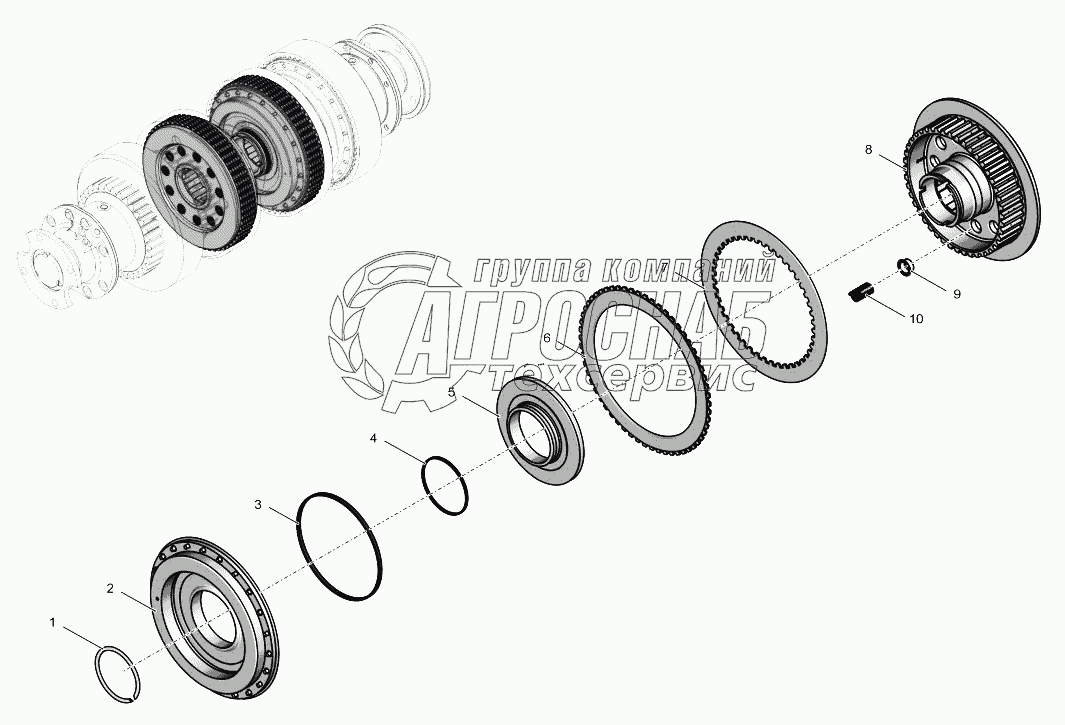 группа компаний
АГРОСНАБ
техсервис

8
9
10
6
5
4
3
2
1