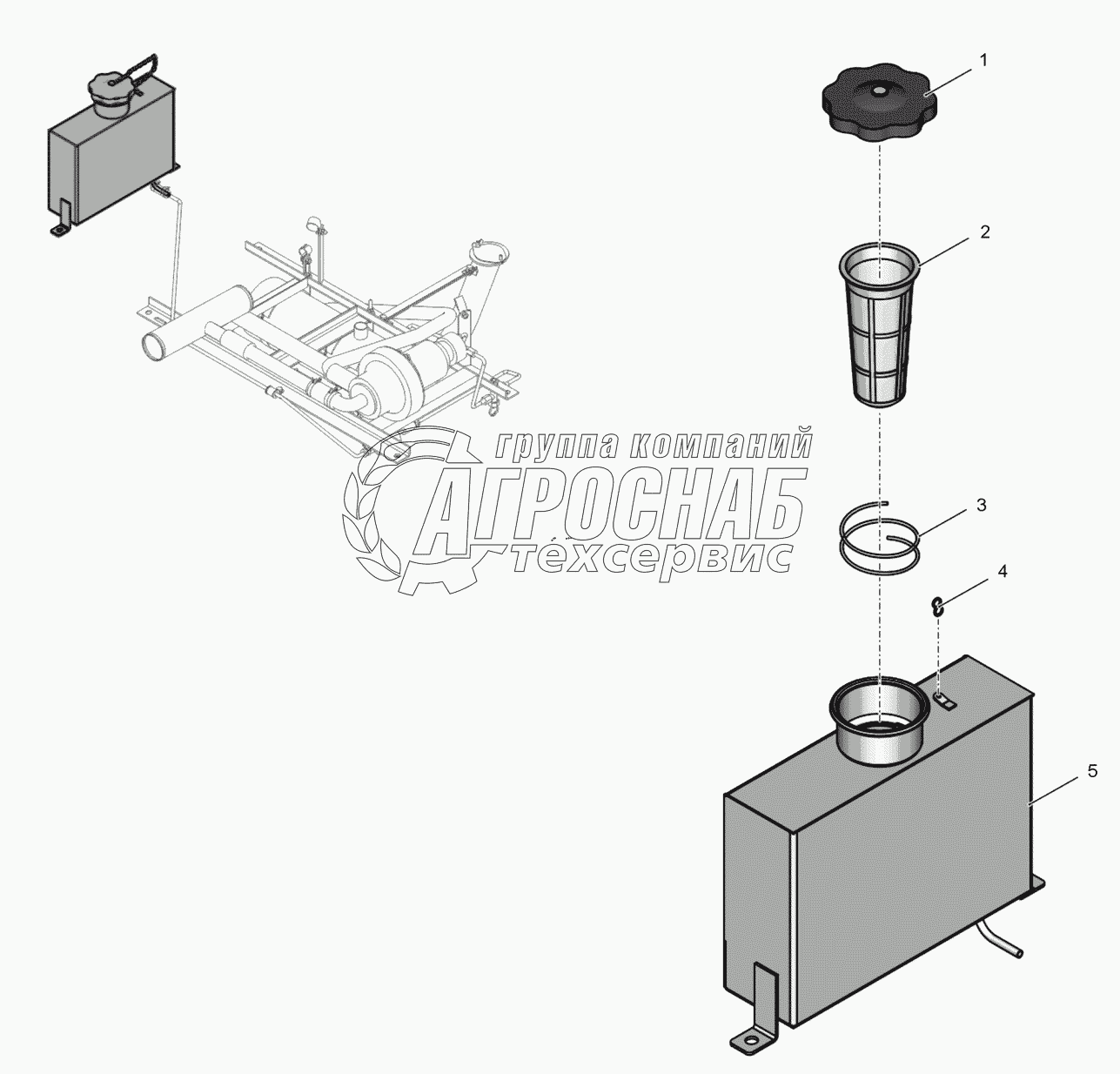 1
2
группа компаний
АГРОСНАБ
техсервис
3
4
5