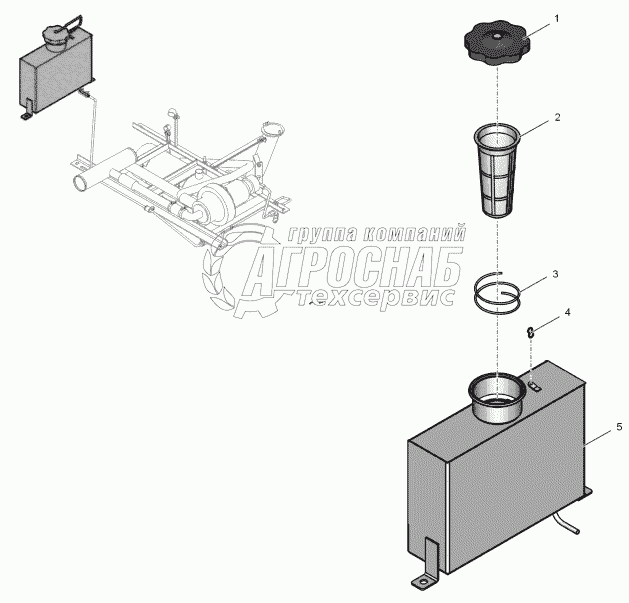 1
2
группа компаний
АГРОСНАБ
техсервис
3
4
5