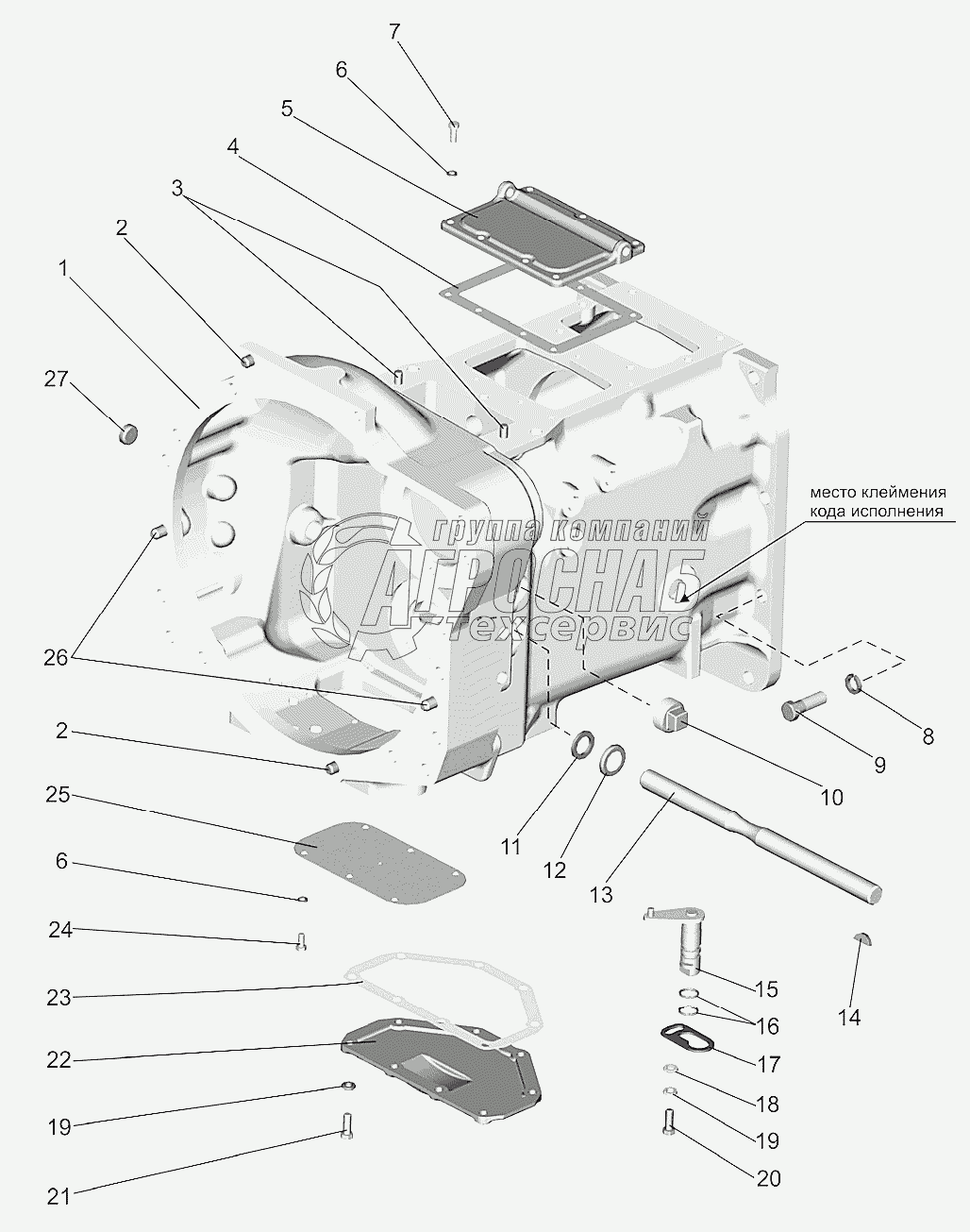 7
6
5
4
3
2
1
27
место клеймения кода исполнения
группа компаний
АГРОСНАБ
Техсервис
26
2
25
6
24
23
22
19
21
8
9
10
11
12
13
14
15
16
17
18
19
20