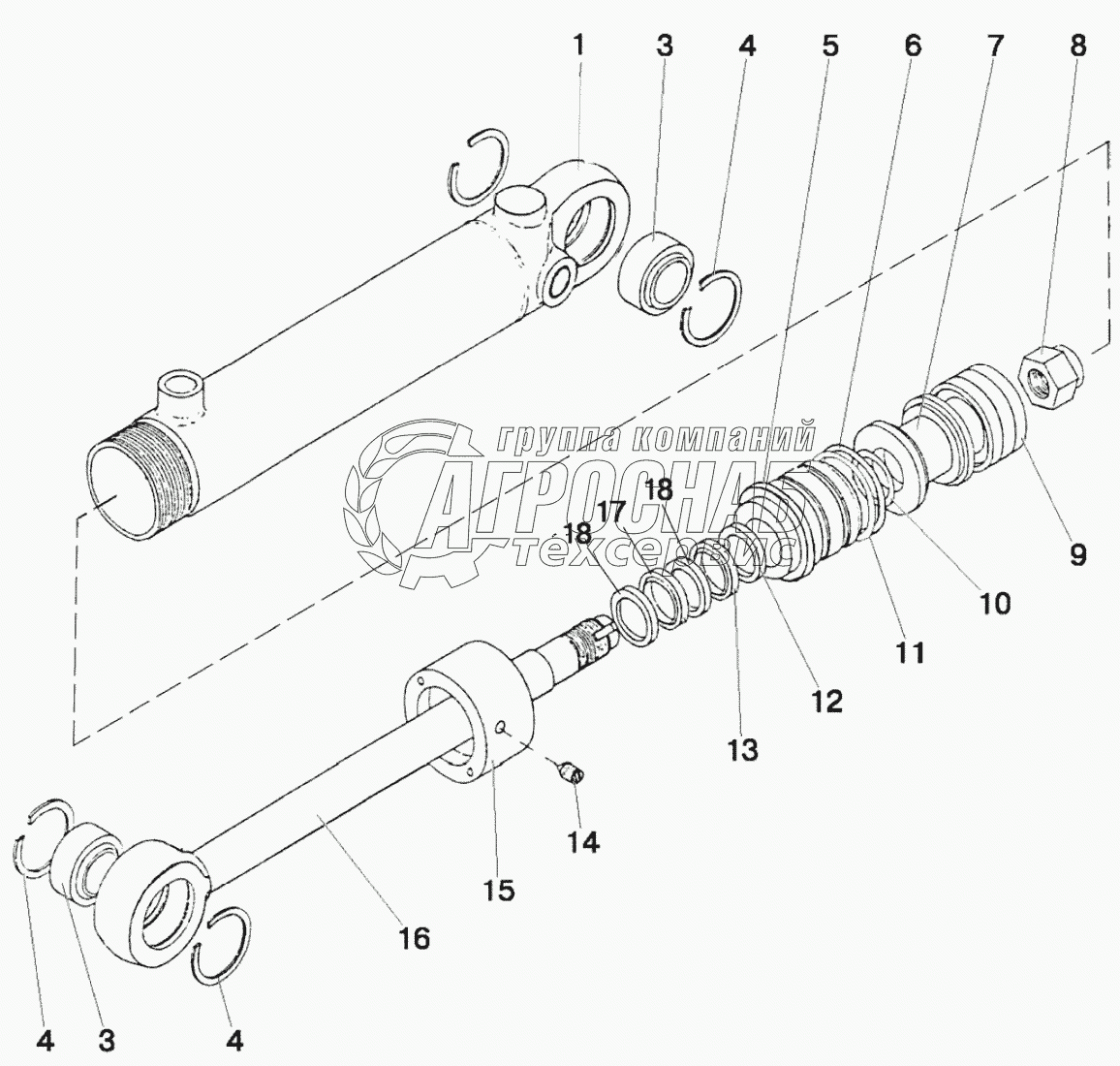 1 3 4 5 6 7 8

группа компаний
АГРОСНАБ
техсервис

18
17
18

9
10
11
12
13

14
15
16

4 3 4