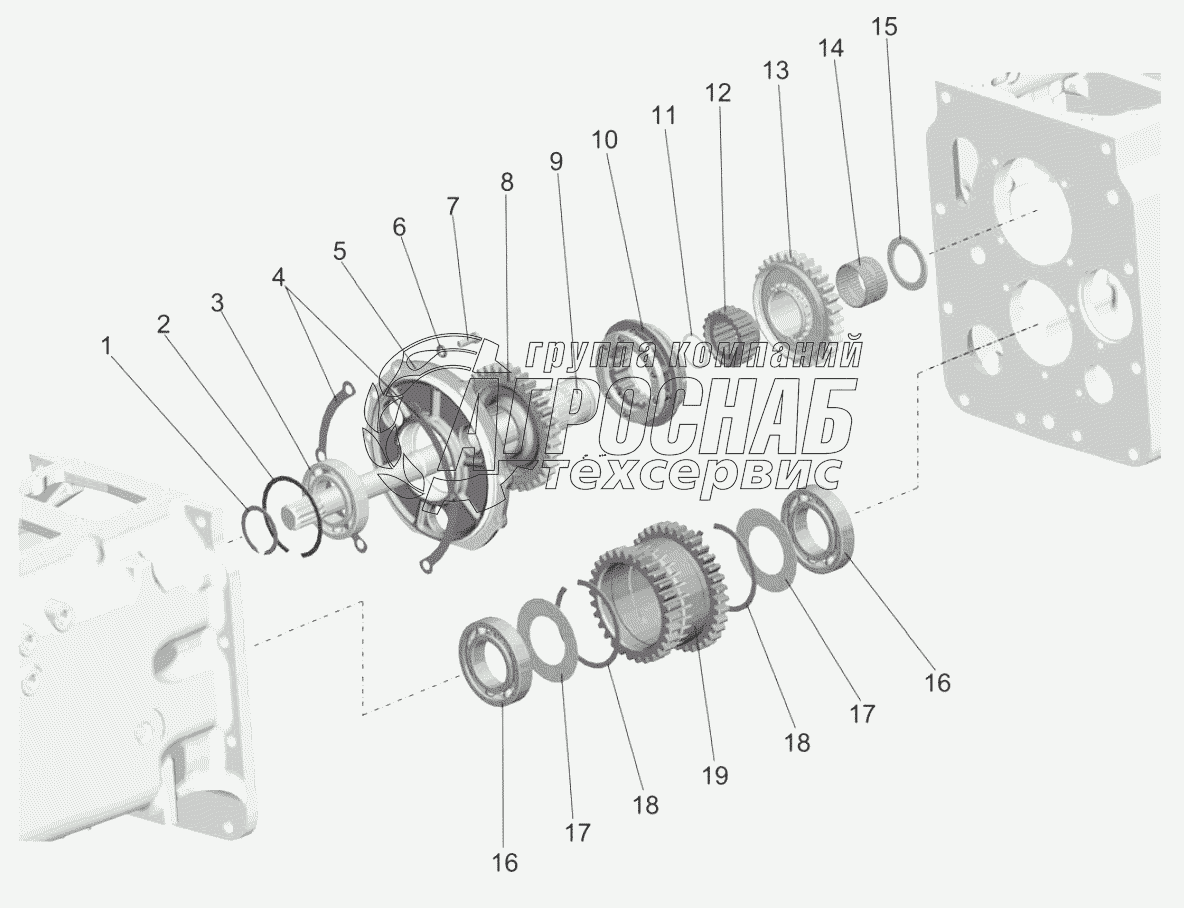 1 2 3 4 5 6 7 8 9 10 11 12 13 14 15

группа компаний
АГРОСНАБ
техсервис

16 17 18 19 18 17 16