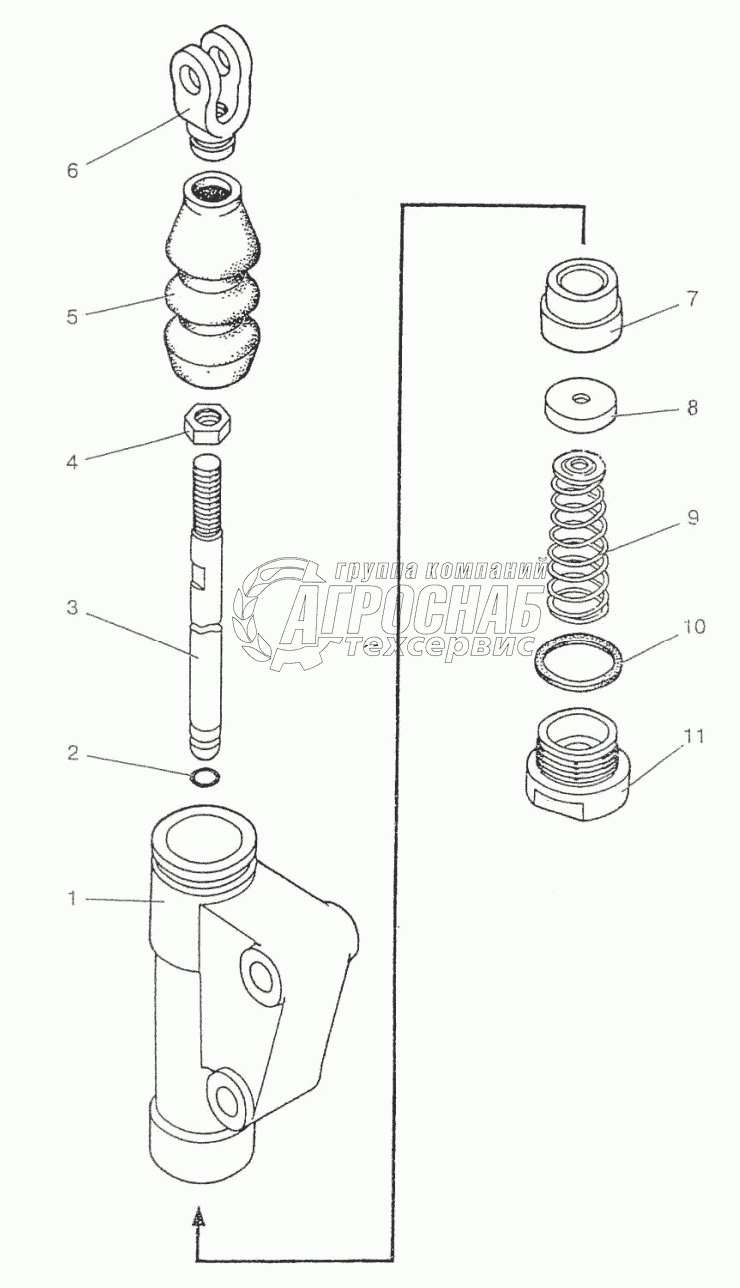 6

5

4

3

2

1

7

8

9

10

11

группа компаний
АГРОСНАБ
техсервис