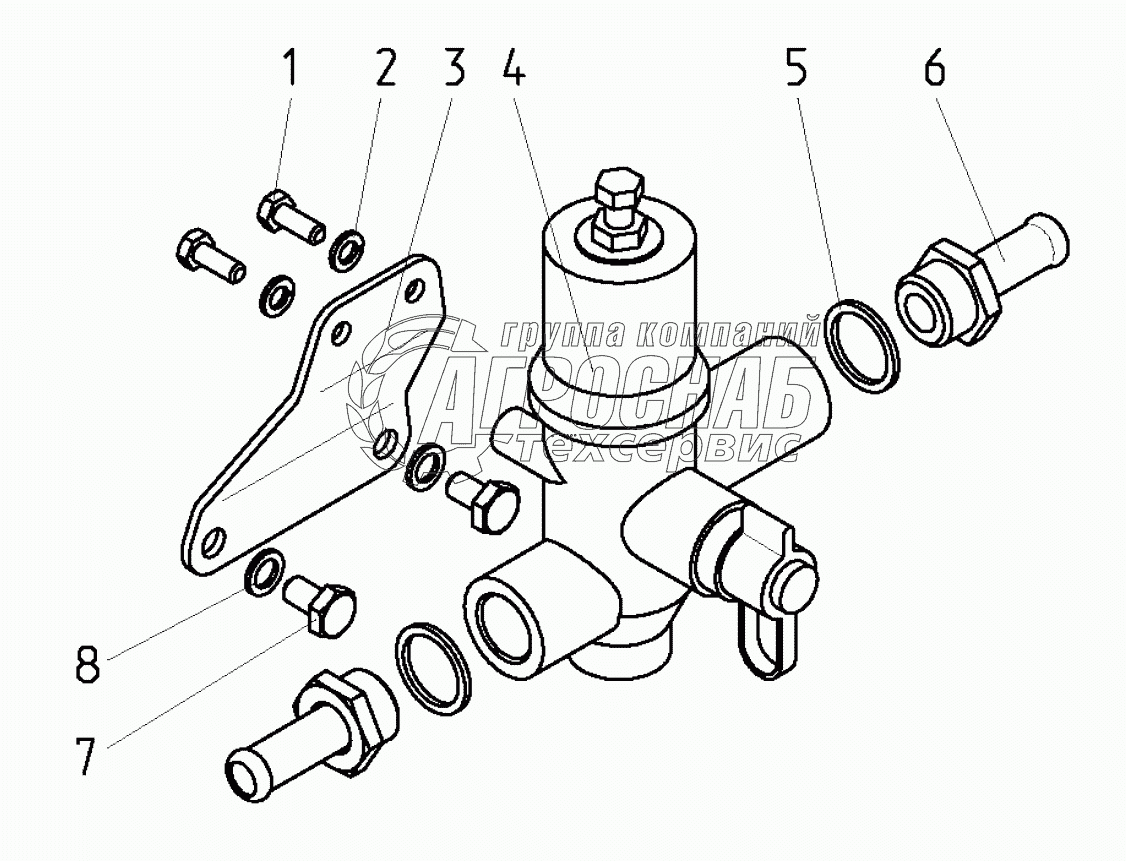 1 2 3 4 5 6

группа компаний
АГРОСНАБ
техсервис

8

7