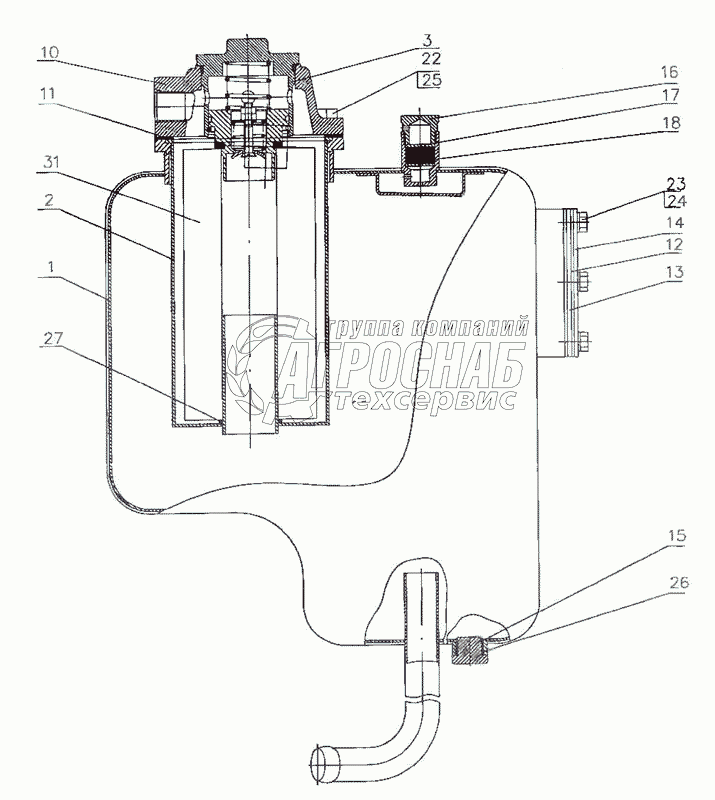 10
11
31
2
1
27
3
22
25
16
17
18
23
24
14
12
13
15
26
группа компаний
АГРОСНАБ
техсервис