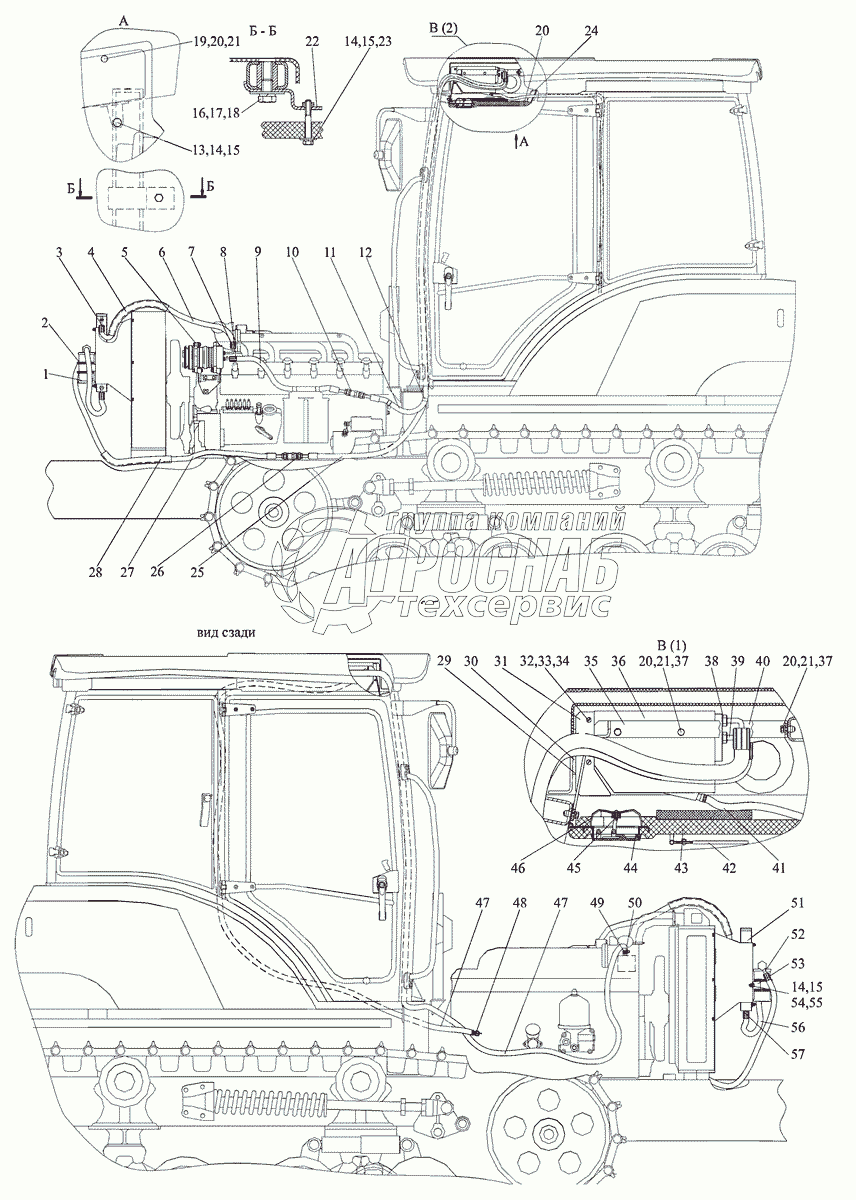 А
19,20,21
13,14,15
Б
Б
Б - Б
22
14,15,23
16,17,18
В (2)
20
24
А
3
4
5
6
7
8
9
10
11
12
2
1
28
27
26
25
группа компаний
АГРОСНАБ
техсервис
вид сзади
В (1)
29
30
31
32,33,34
35
36
20,21,37
38
39
40
20,21,37
46
45
44
43
42
41
47
48
47
49
50
51
52
53
14,15
54,55
56
57