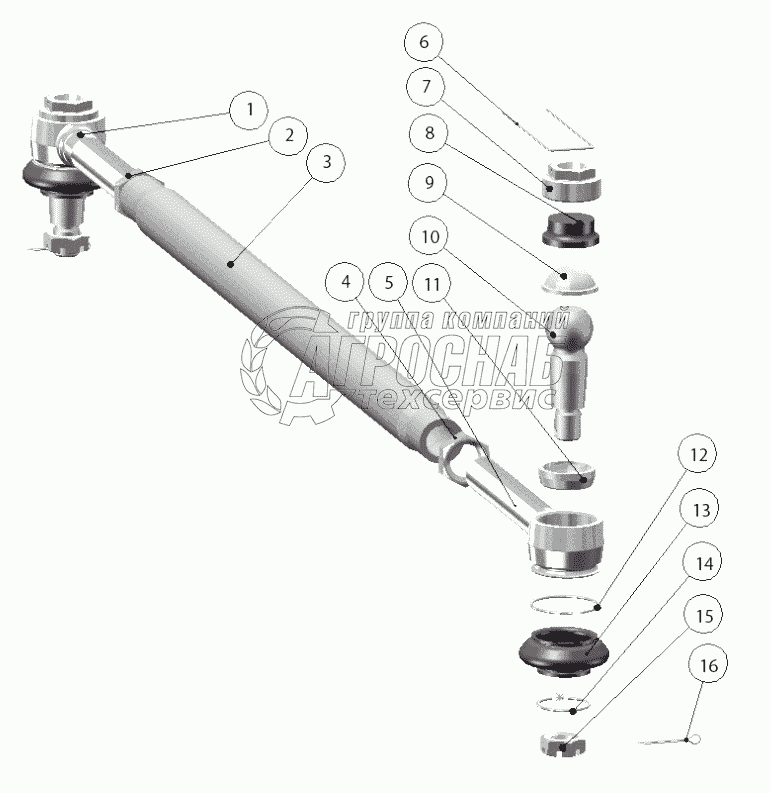 1
2
3
6
7
8
9
10
4
5
11
группа компаний
АГРОСНАБ
техсервис
12
13
14
15
16