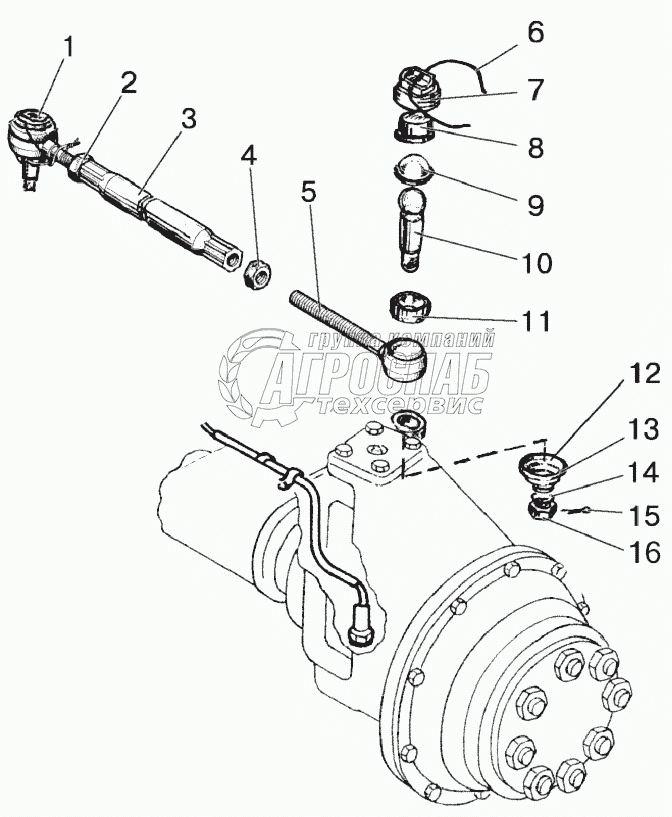 1
2
3
4
5
6
7
8
9
10
11
12
13
14
15
16
группа компаний
АГРОСНАБ
техсервис