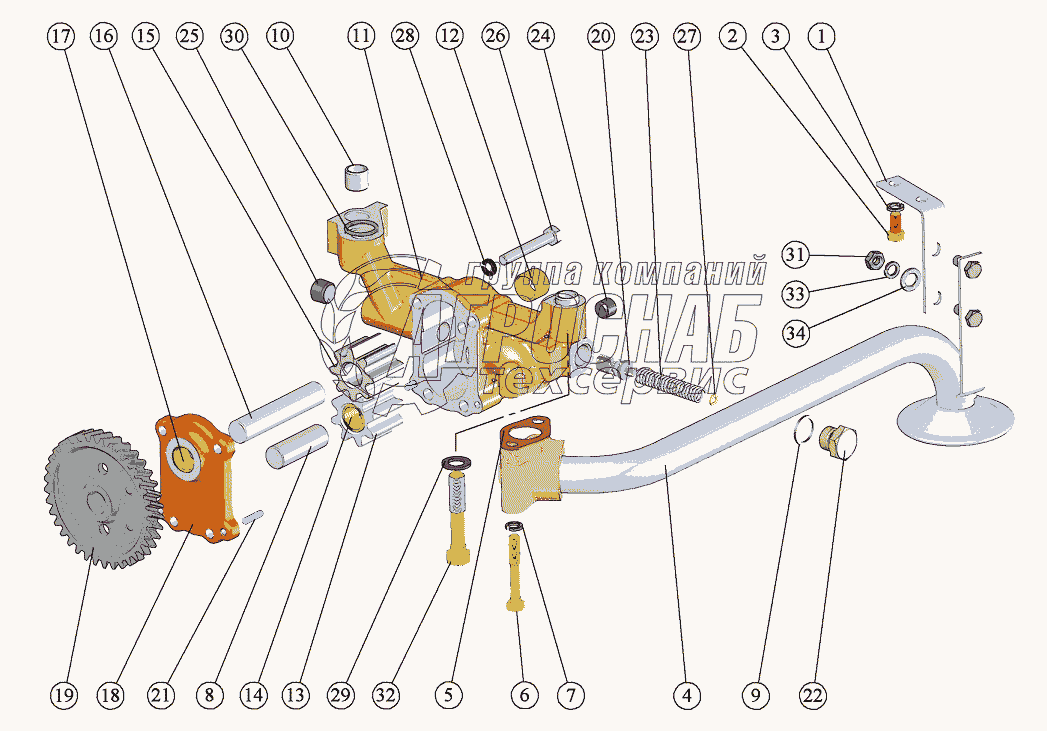 17 16 15 25 30 10 11 28 12 26 24 20 23 27 2 3 1

31

33

34

группа компаний
АГРОСНАБ
техсервис

19 18 21 8 14 13 29 32 5 6 7 4 9 22