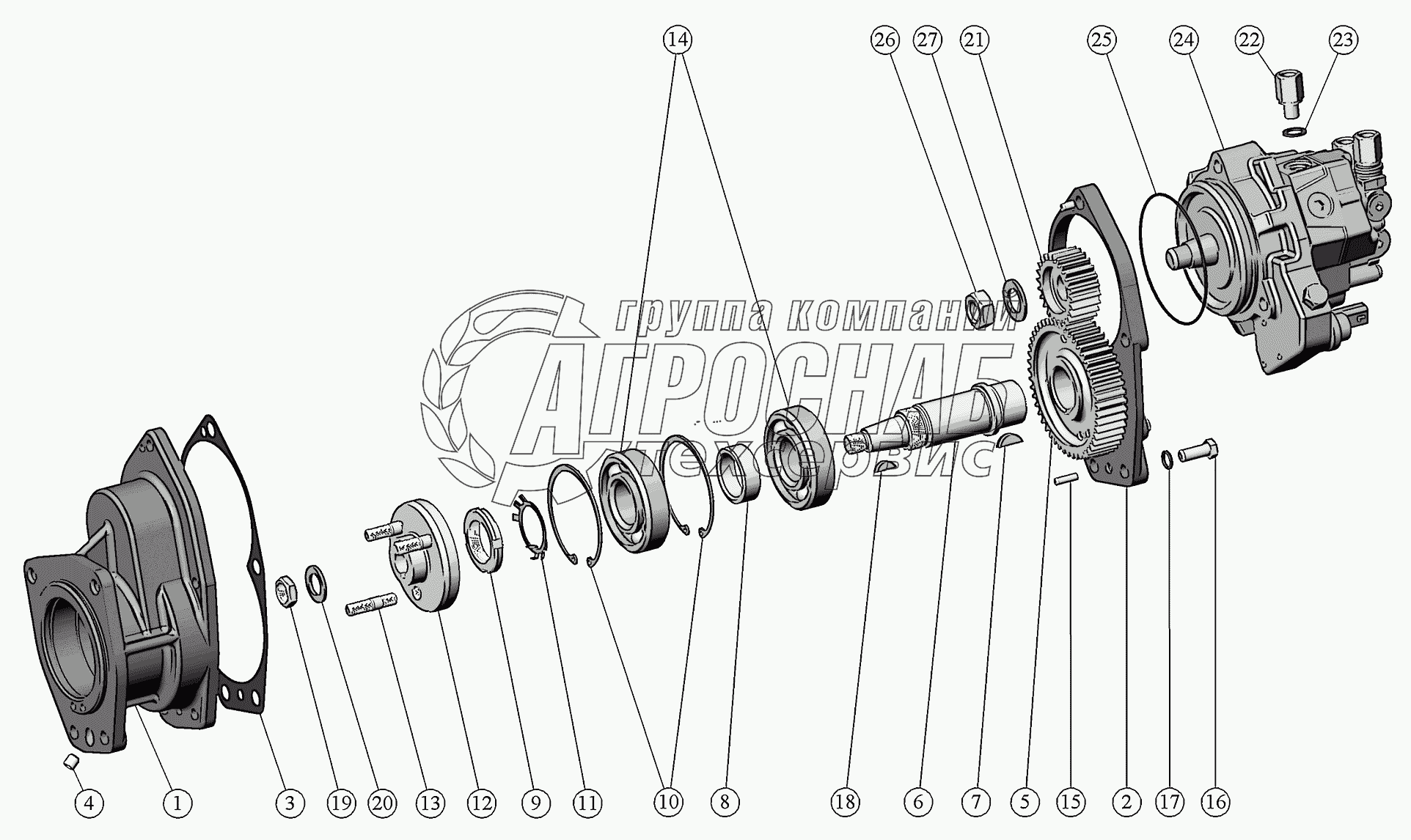 14
26
27
21
25
24
22
23

группа компаний
АГРОСНАБ
техсервис

4
1
3
19
20
13
12
9
11
10
8
18
6
7
5
15
2
17
16