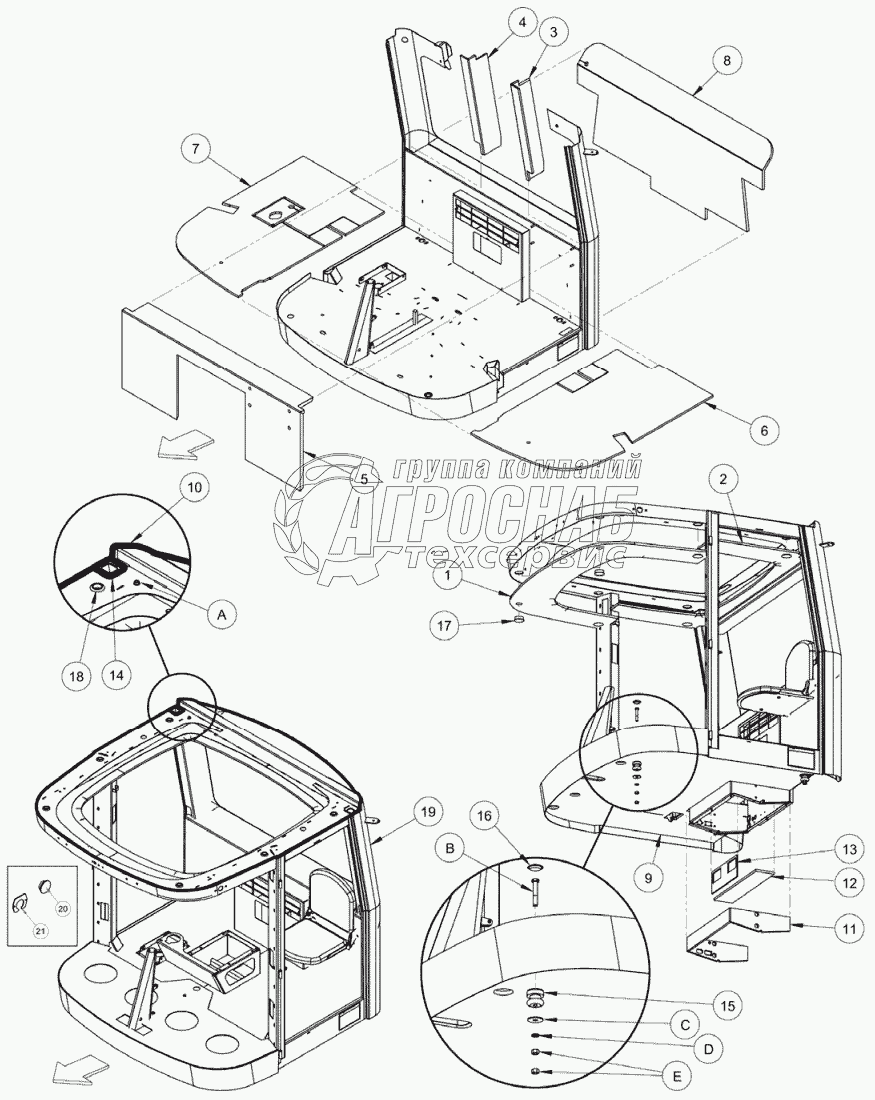 4
3
8
7
6
5
группа компаний
АГРОСНАБ
техсервис
10
2
1
A
17
18
14
19
16
B
13
9
12
20
21
11
15
C
D
E