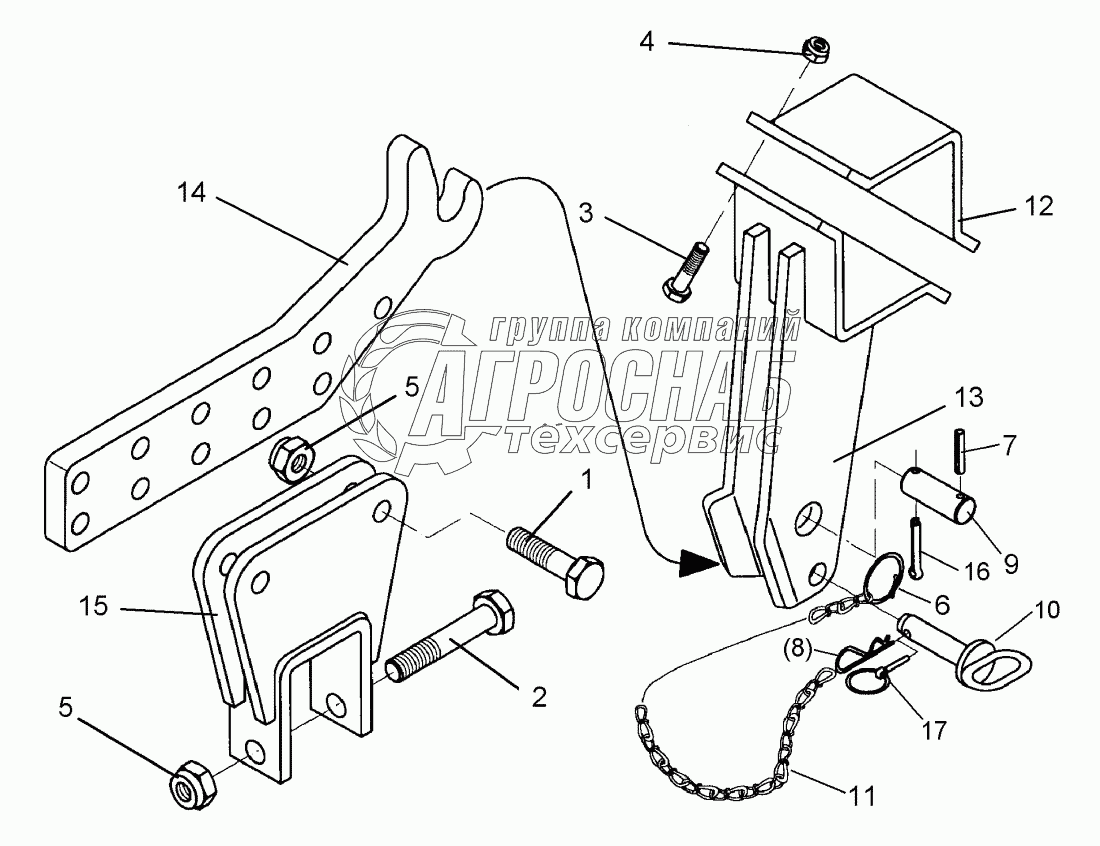 4
14
3
12
группа компаний
АГРОСНАБ
техсервис
5
13
7
1
9
16
15
6
10
(8)
2
17
5
11