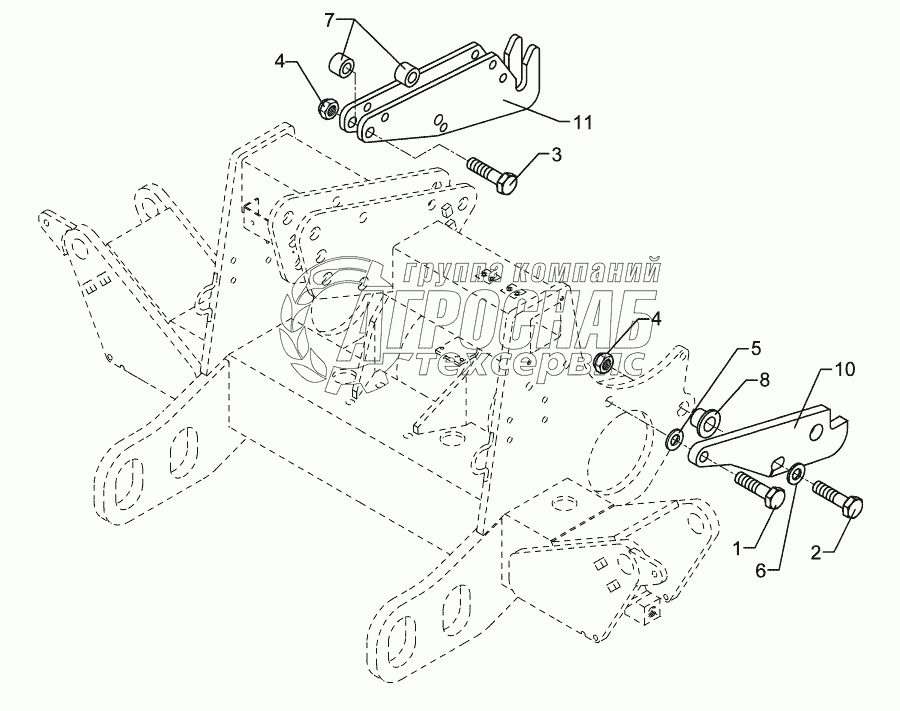 7
4
11
3
группа компаний
АГРОСНАБ
техсервис
4
5
8
10
1
6
2