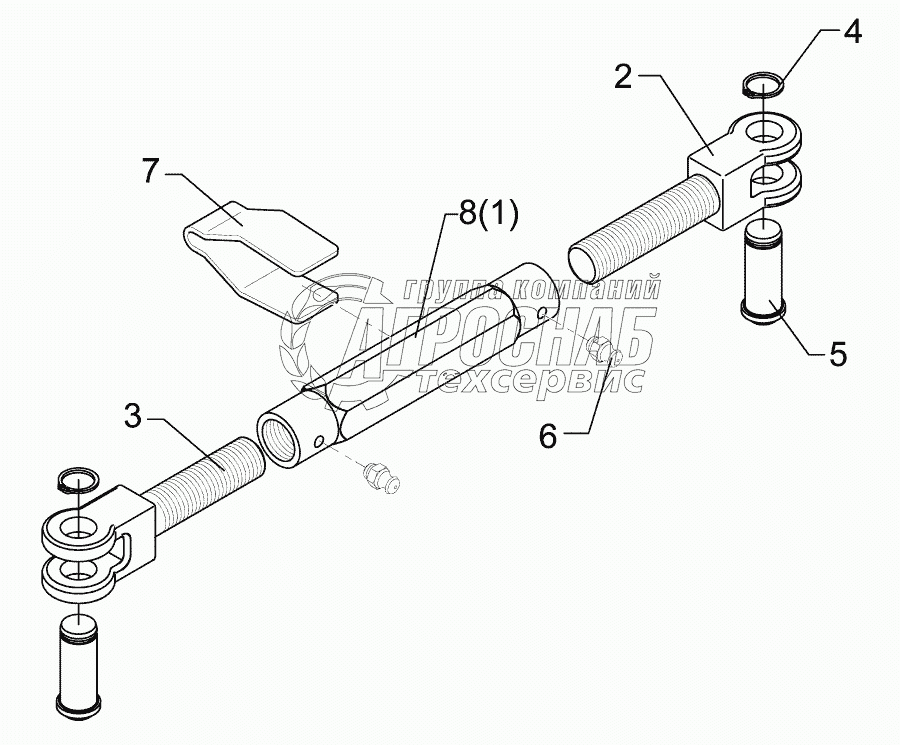 4
2
7
8(1)
группа компаний
АГРОСНАБ
техсервис
5
6
3