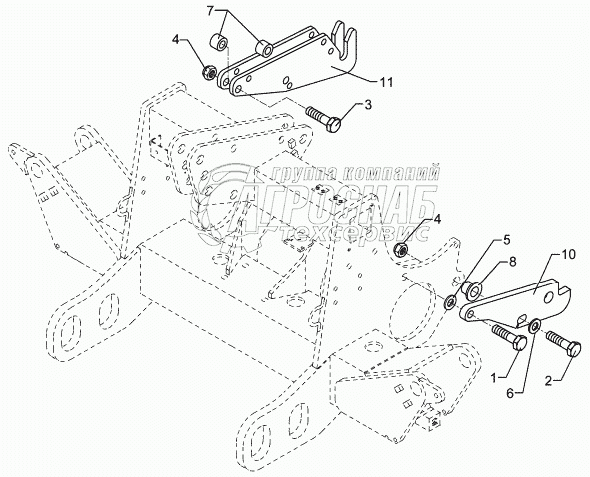 7
4
11
3
группа компаний
АГРОСНАБ
техсервис
4
5
8
10
1
6
2