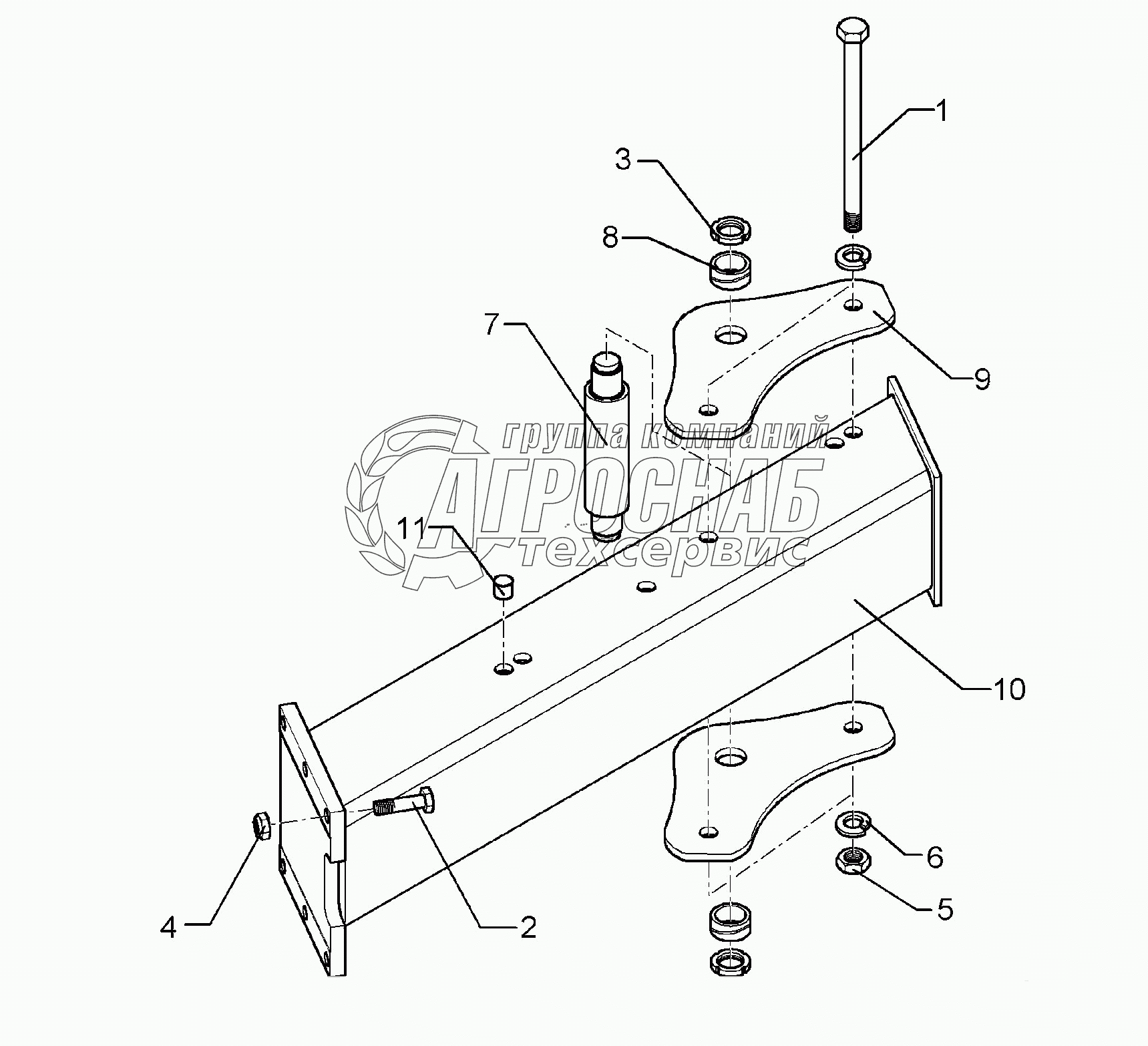 1
3
8
7
9
группа компаний
АГРОСНАБ
техсервис
11
10
6
5
4
2