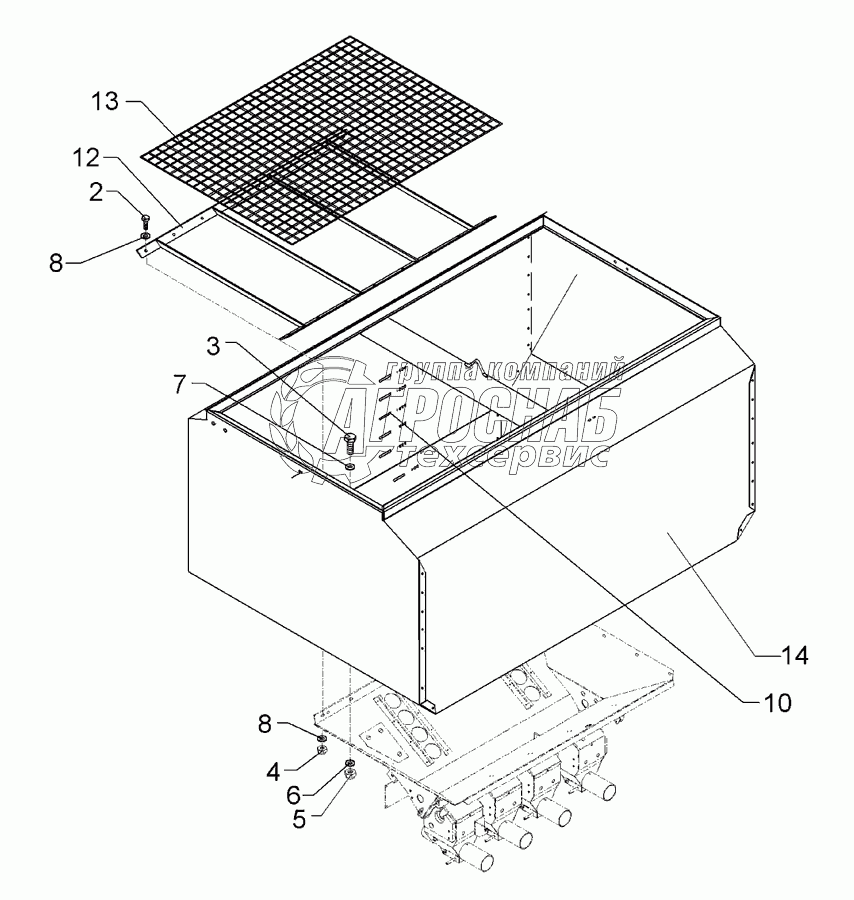 13
12
2
8
3
7
группа компаний
АГРОСНАБ
техсервис
14
10
8
4
6
5