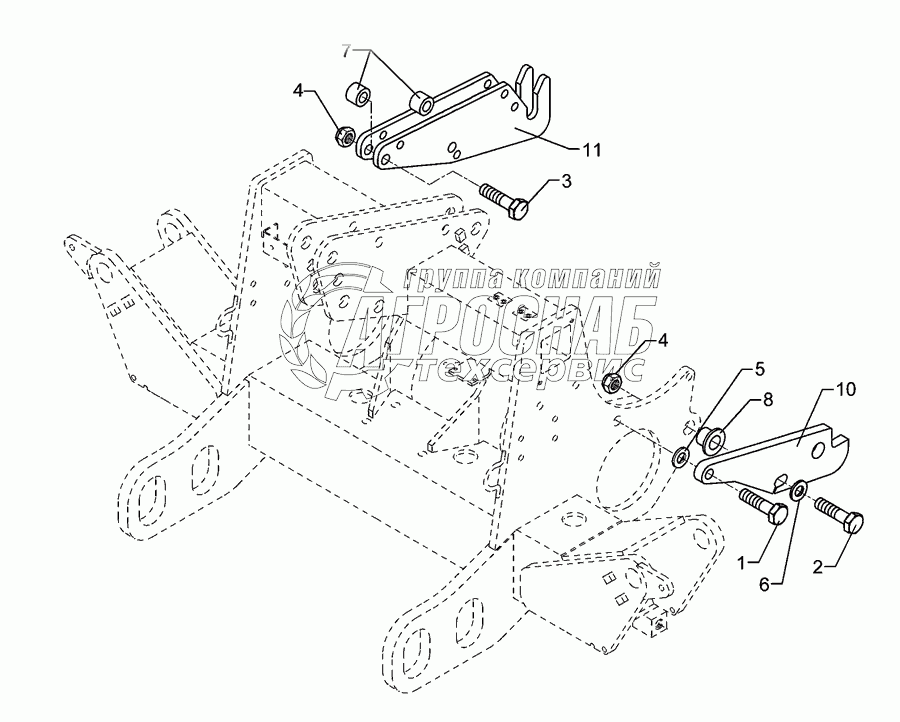 7
4
11
3
группа компаний
АГРОСНАБ
техсервис
4
5
8
10
1
6
2